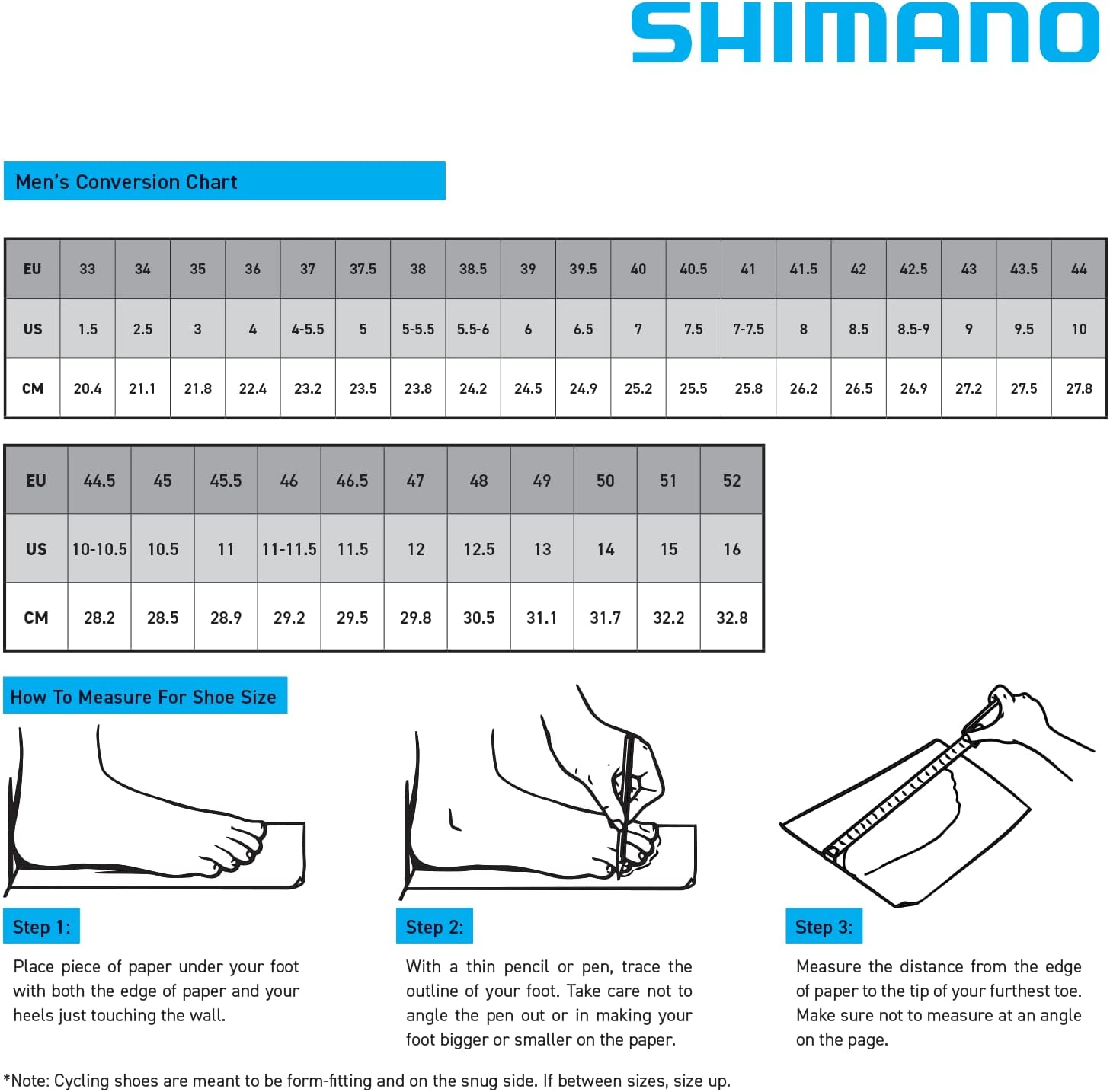 SHIMANO

Men's Conversion Chart

| EU | 33 | 34 | 35 | 36 | 37 | 37.5 | 38 | 38.5 | 39 | 39.5 | 40 | 40.5 | 41 | 41.5 | 42 | 42.5 | 43 | 43.5 | 44 |
|---|---|---|---|---|---|---|---|---|---|---|---|---|---|---|---|---|---|---|---|
| US | 1.5 | 2.5 | 3 | 4 | 4-5.5 | 5 | 5-5.5 | 5.5-6 | 6 | 6.5 | 7 | 7.5 | 7-7.5 | 8 | 8.5 | 8.5-9 | 9 | 9.5 | 10 |
| CM | 20.4 | 21.1 | 21.8 | 22.4 | 23.2 | 23.5 | 23.8 | 24.2 | 24.5 | 24.9 | 25.2 | 25.5 | 25.8 | 26.2 | 26.5 | 26.9 | 27.2 | 27.5 | 27.8 |

| EU | 44.5 | 45 | 45.5 | 46 | 46.5 | 47 | 48 | 49 | 50 | 51 | 52 |
|---|---|---|---|---|---|---|---|---|---|---|---|
| US | 10-10.5 | 10.5 | 11 | 11-11.5 | 11.5 | 12 | 12.5 | 13 | 14 | 15 | 16 |
| CM | 28.2 | 28.5 | 28.9 | 29.2 | 29.5 | 29.8 | 30.5 | 31.1 | 31.7 | 32.2 | 32.8 |

How To Measure For Shoe Size

Step 1:
Place piece of paper under your foot with both the edge of paper and your heels just touching the wall.

Step 2:
With a thin pencil or pen, trace the outline of your foot. Take care not to angle the pen out or in making your foot bigger or smaller on the paper.

Step 3:
Measure the distance from the edge of paper to the tip of your furthest toe. Make sure not to measure at an angle on the page.

*Note: Cycling shoes are meant to be form-fitting and on the snug side. If between sizes, size up.