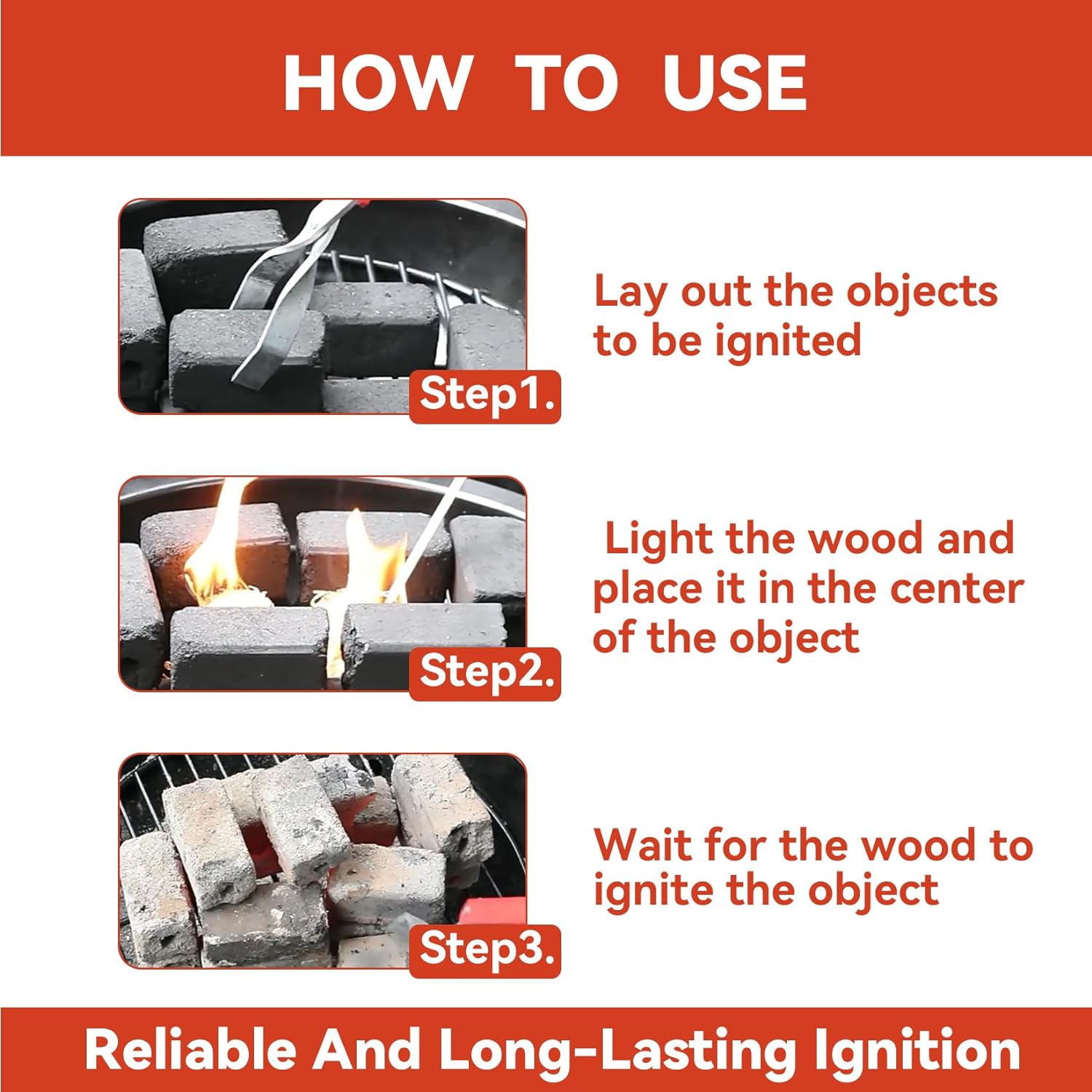 HOW TO USE

Step1.

Lay out the objects to be ignited

Step2.

Light the wood and place it in the center of the object

Step3.

Wait for the wood to ignite the object

Reliable And Long-Lasting Ignition