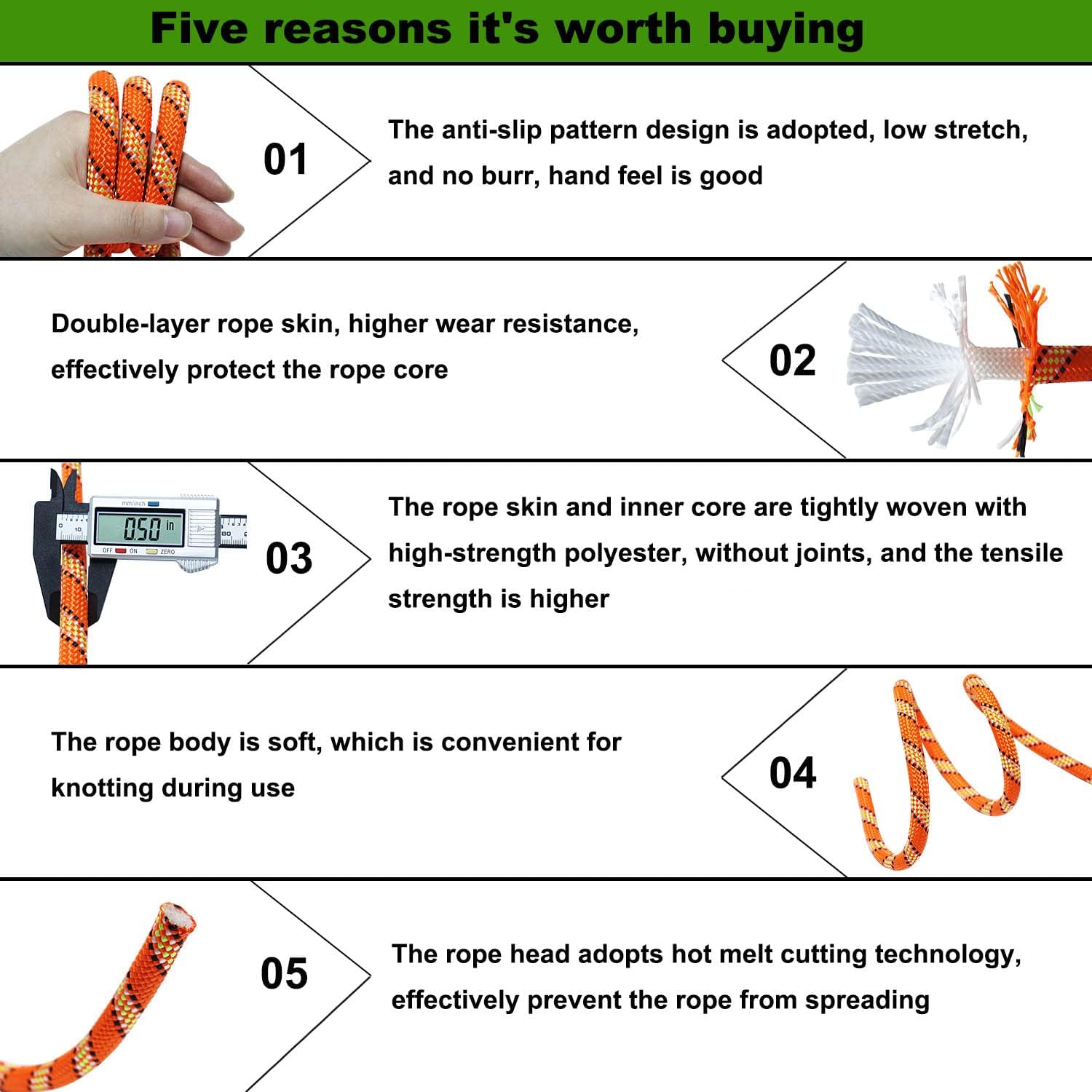 Five reasons it's worth buying

01

The anti-slip pattern design is adopted, low stretch, and no burr, hand feel is good

Double-layer rope skin, higher wear resistance, effectively protect the rope core

02

mm/inch

0.50 in

OFF ON ZERO

03

The rope skin and inner core are tightly woven with high-strength polyester, without joints, and the tensile strength is higher

The rope body is soft, which is convenient for knotting during use

04

05

The rope head adopts hot melt cutting technology, effectively prevent the rope from spreading