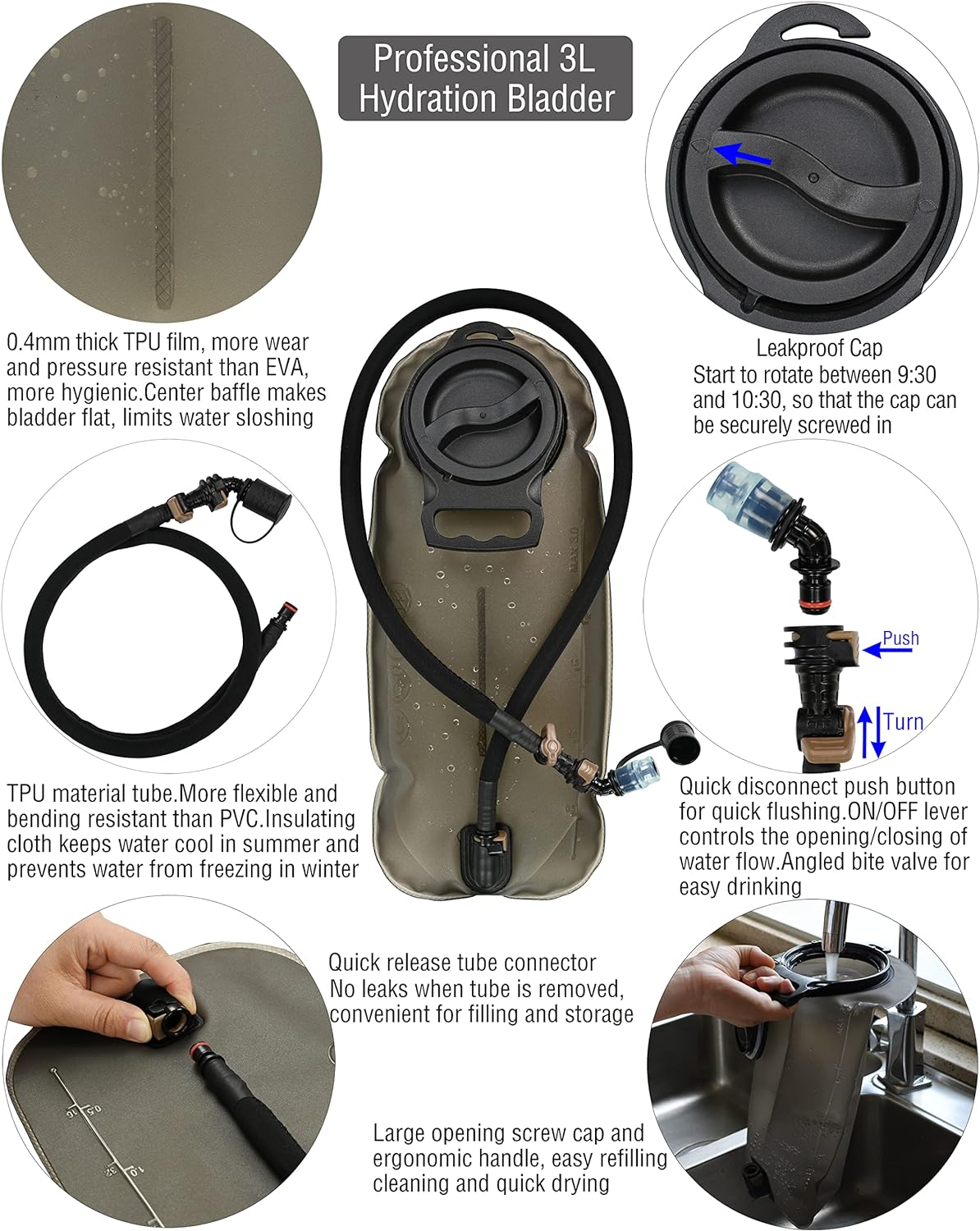 Professional 3L Hydration Bladder

0.4mm thick TPU film, more wear and pressure resistant than EVA, more hygienic.Center baffle makes bladder flat, limits water sloshing

Leakproof Cap
Start to rotate between 9:30 and 10:30, so that the cap can be securely screwed in

Push

Turn

TPU material tube.More flexible and bending resistant than PVC.Insulating cloth keeps water cool in summer and prevents water from freezing in winter

Quick disconnect push button for quick flushing.ON/OFF lever controls the opening/closing of water flow.Angled bite valve for easy drinking

Quick release tube connector
No leaks when tube is removed, convenient for filling and storage

Large opening screw cap and ergonomic handle, easy refilling cleaning and quick drying