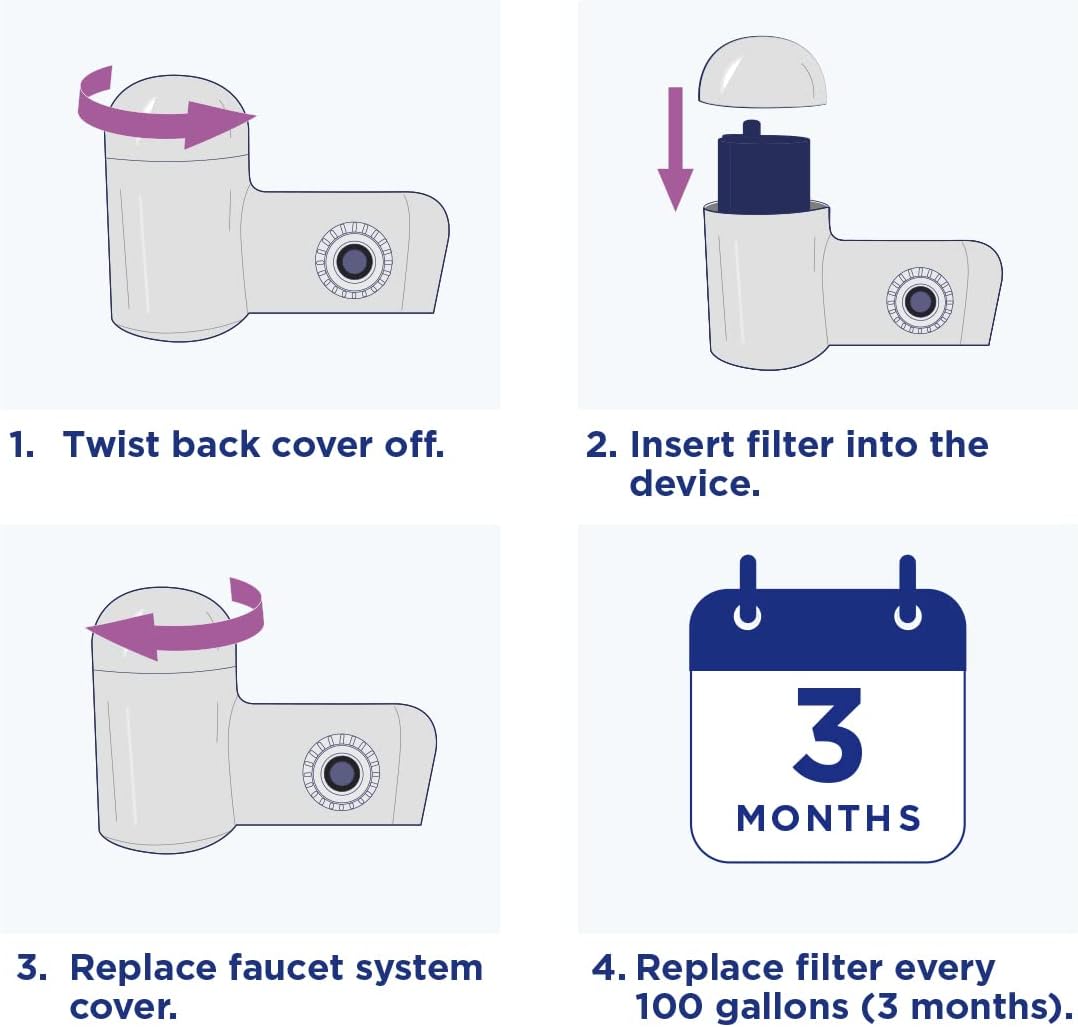 1. Twist back cover off.

2. Insert filter into the device.

3. Replace faucet system cover.

3
MONTHS

4. Replace filter every 100 gallons (3 months).