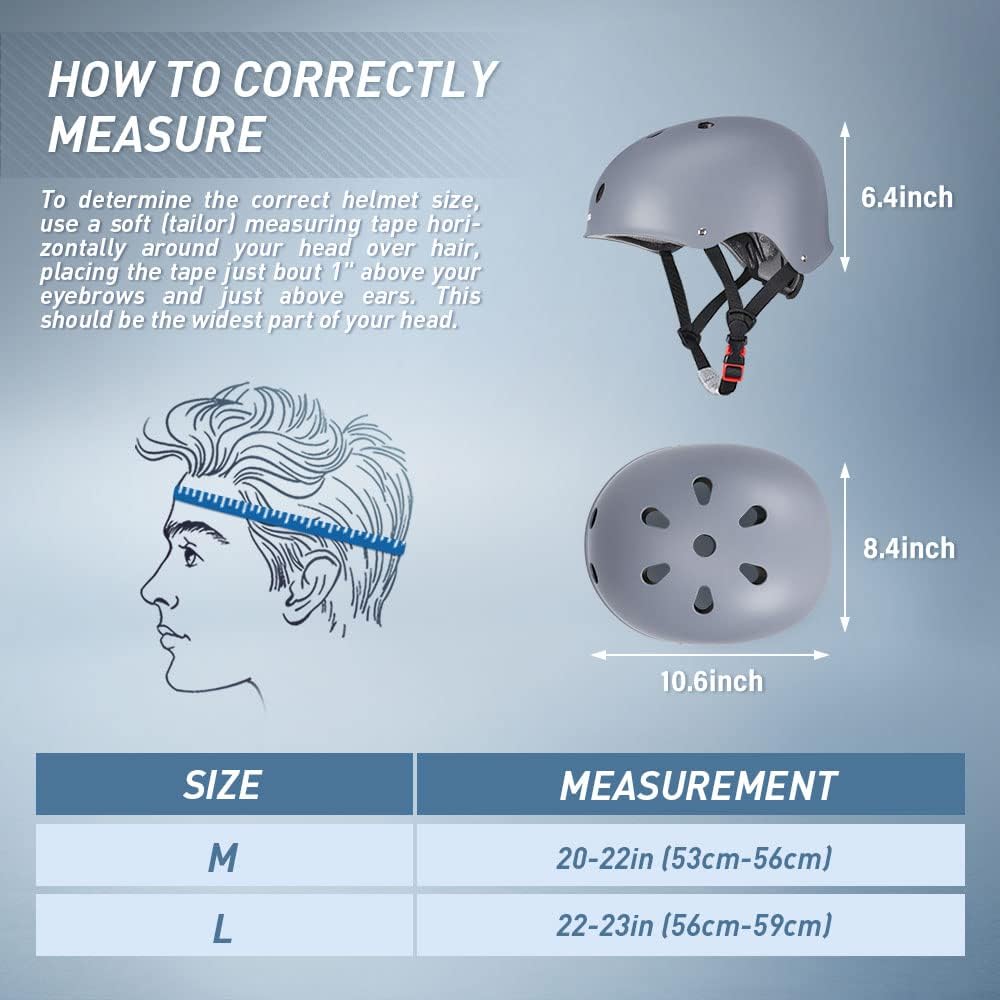 HOW TO CORRECTLY MEASURE

To determine the correct helmet size, use a soft (tailor) measuring tape horizontally around your head over hair, placing the tape just bout 1" above your eyebrows and just above ears. This should be the widest part of your head.

6.4inch

8.4inch

10.6inch

| SIZE | MEASUREMENT |
|---|---|
| M | 20-22in (53cm-56cm) |
| L | 22-23in (56cm-59cm) |