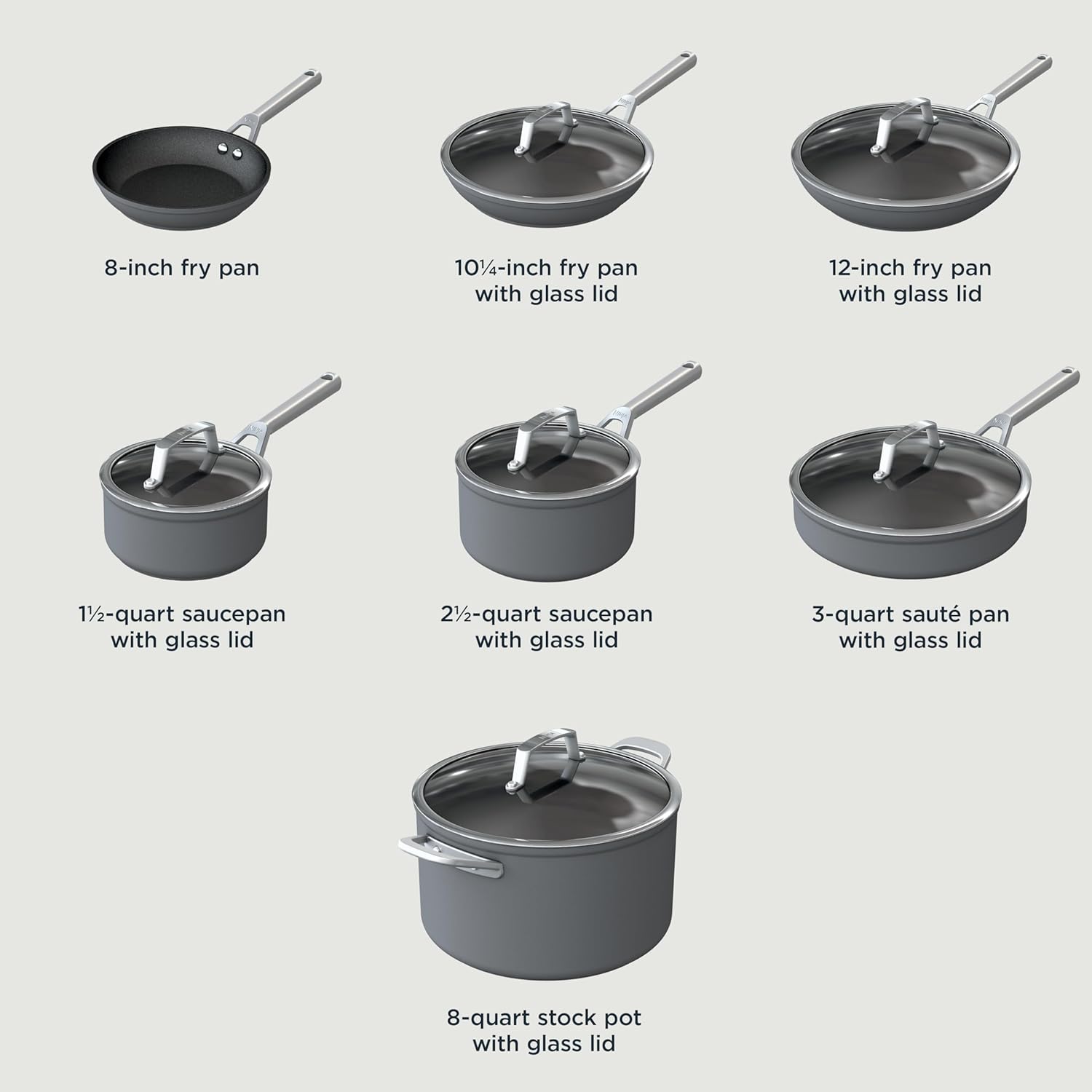 8-inch fry pan

10¼-inch fry pan with glass lid

12-inch fry pan with glass lid

1½-quart saucepan with glass lid

2½-quart saucepan with glass lid

3-quart sauté pan with glass lid

8-quart stock pot with glass lid