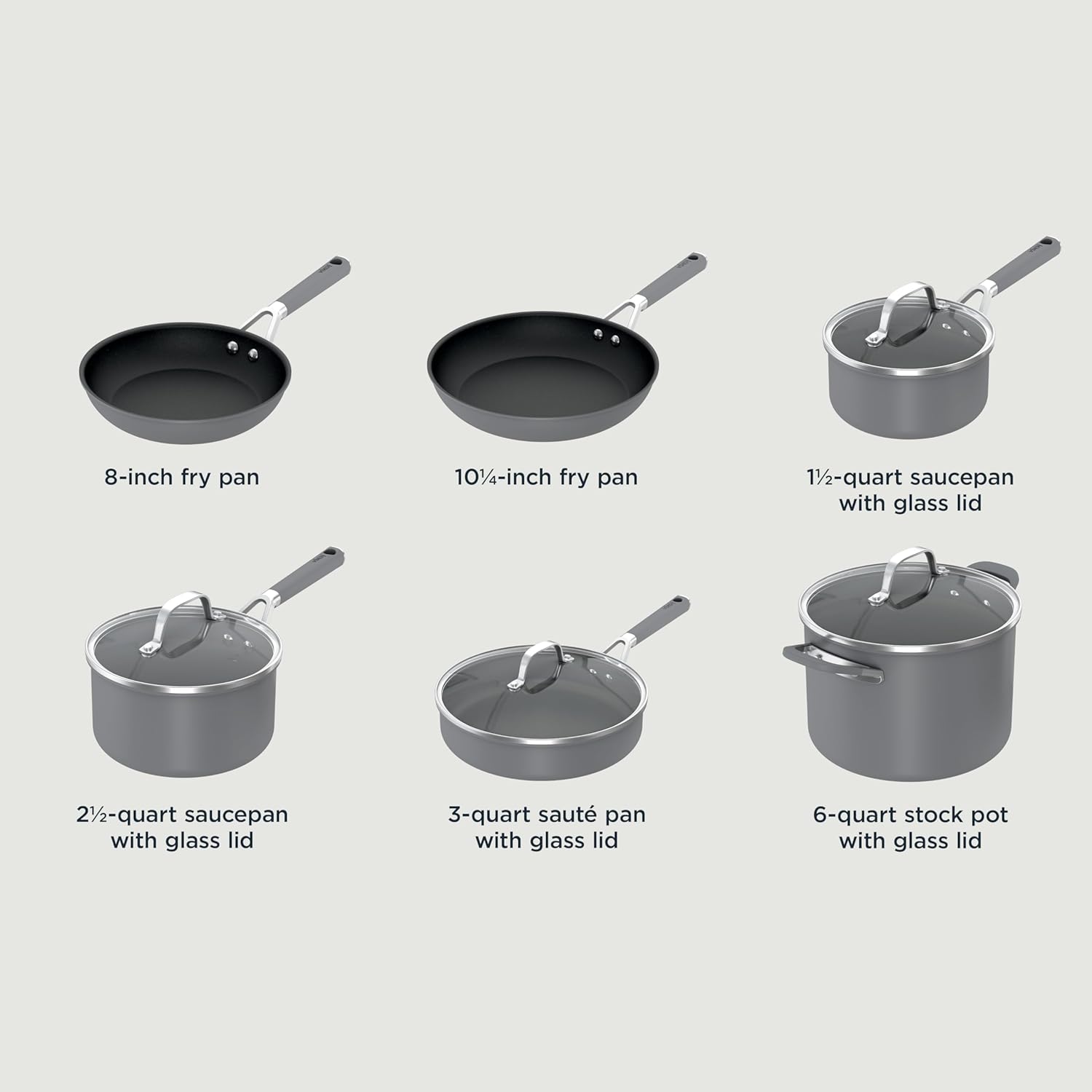 8-inch fry pan

10¼-inch fry pan

1½-quart saucepan with glass lid

2½-quart saucepan with glass lid

3-quart sauté pan with glass lid

6-quart stock pot with glass lid