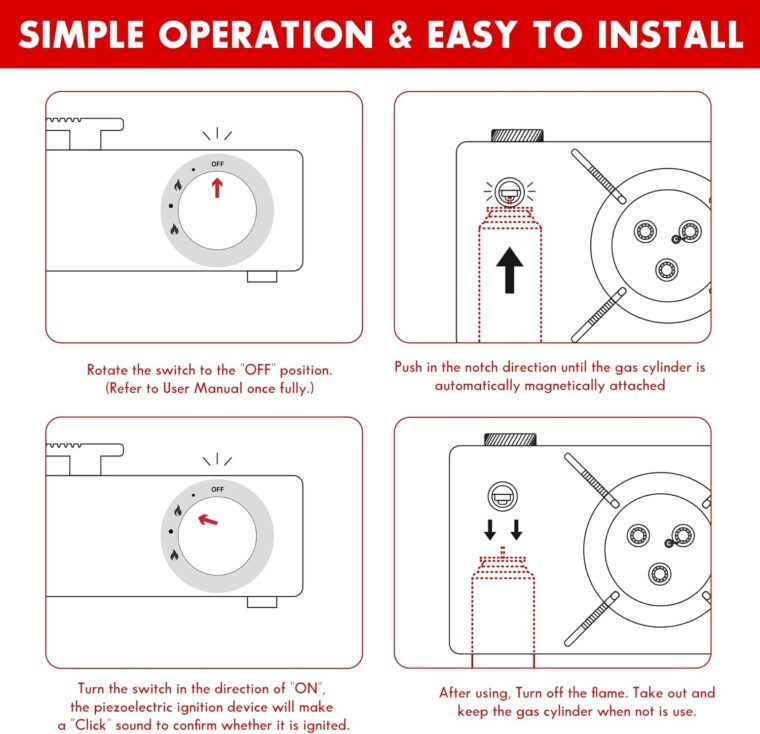 SIMPLE OPERATION & EASY TO INSTALL

OFF

Rotate the switch to the "OFF" position. (Refer to User Manual once fully.)

Push in the notch direction until the gas cylinder is automatically magnetically attached

OFF

Turn the switch in the direction of "ON", the piezoelectric ignition device will make a "Click" sound to confirm whether it is ignited.

After using, Turn off the flame. Take out and keep the gas cylinder when not is use.