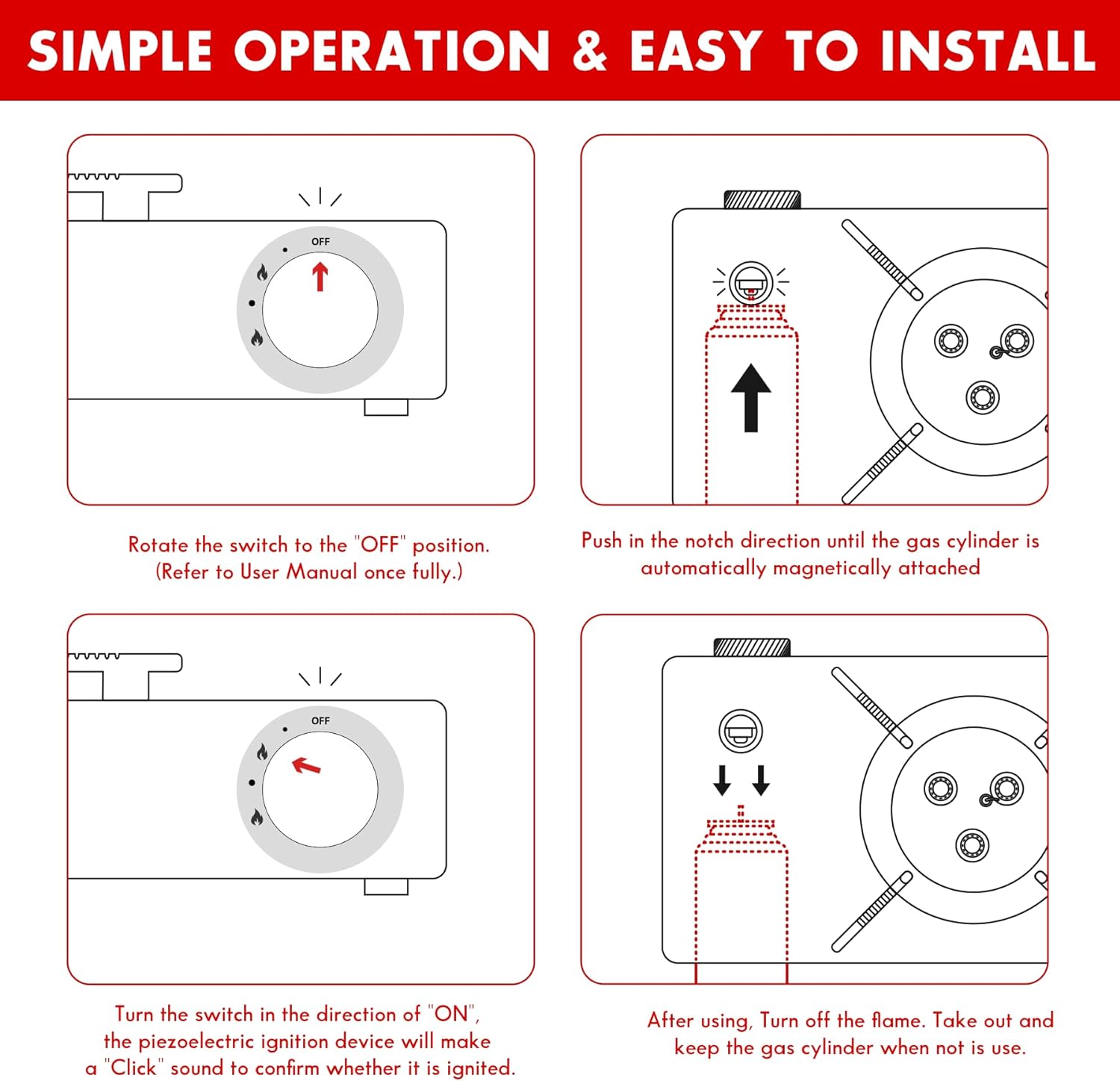 SIMPLE OPERATION & EASY TO INSTALL

OFF

Rotate the switch to the "OFF" position. (Refer to User Manual once fully.)

Push in the notch direction until the gas cylinder is automatically magnetically attached

OFF

Turn the switch in the direction of "ON", the piezoelectric ignition device will make a "Click" sound to confirm whether it is ignited.

After using, Turn off the flame. Take out and keep the gas cylinder when not is use.