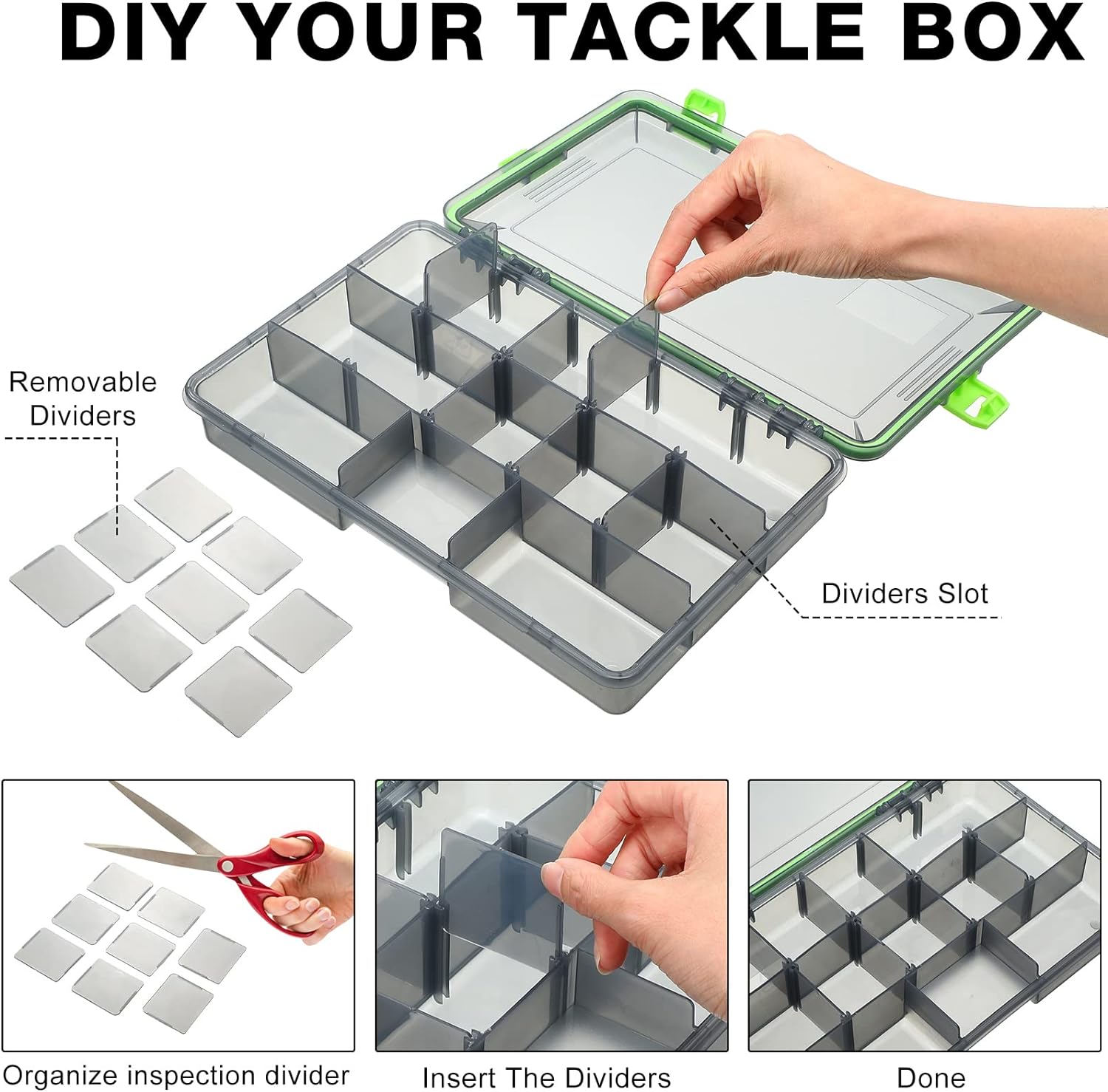 DIY YOUR TACKLE BOX

Removable Dividers

Dividers Slot

Organize inspection divider

Insert The Dividers

Done