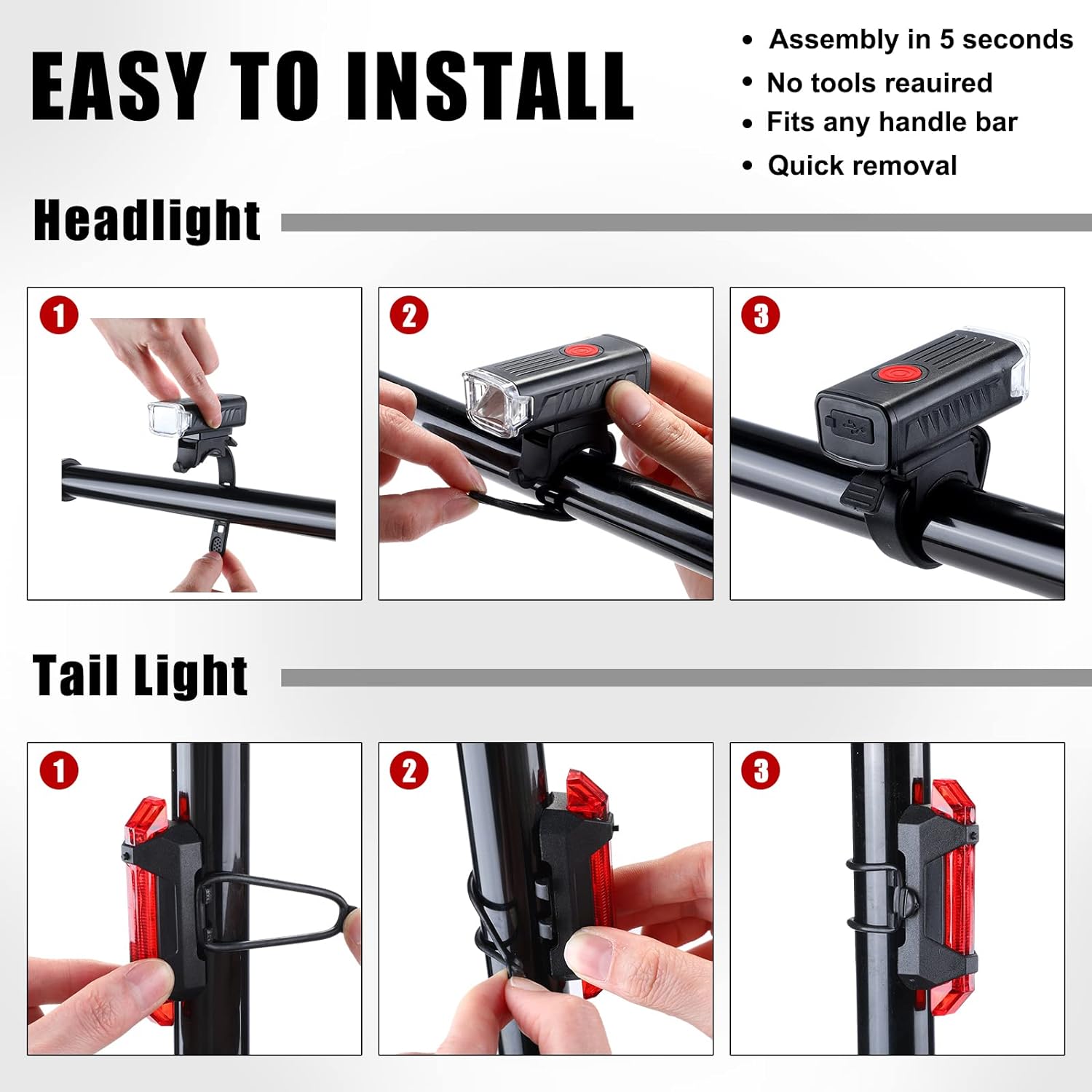 EASY TO INSTALL

• Assembly in 5 seconds
• No tools reauired
• Fits any handle bar
• Quick removal

Headlight

1

2

3

Tail Light

1

2

3