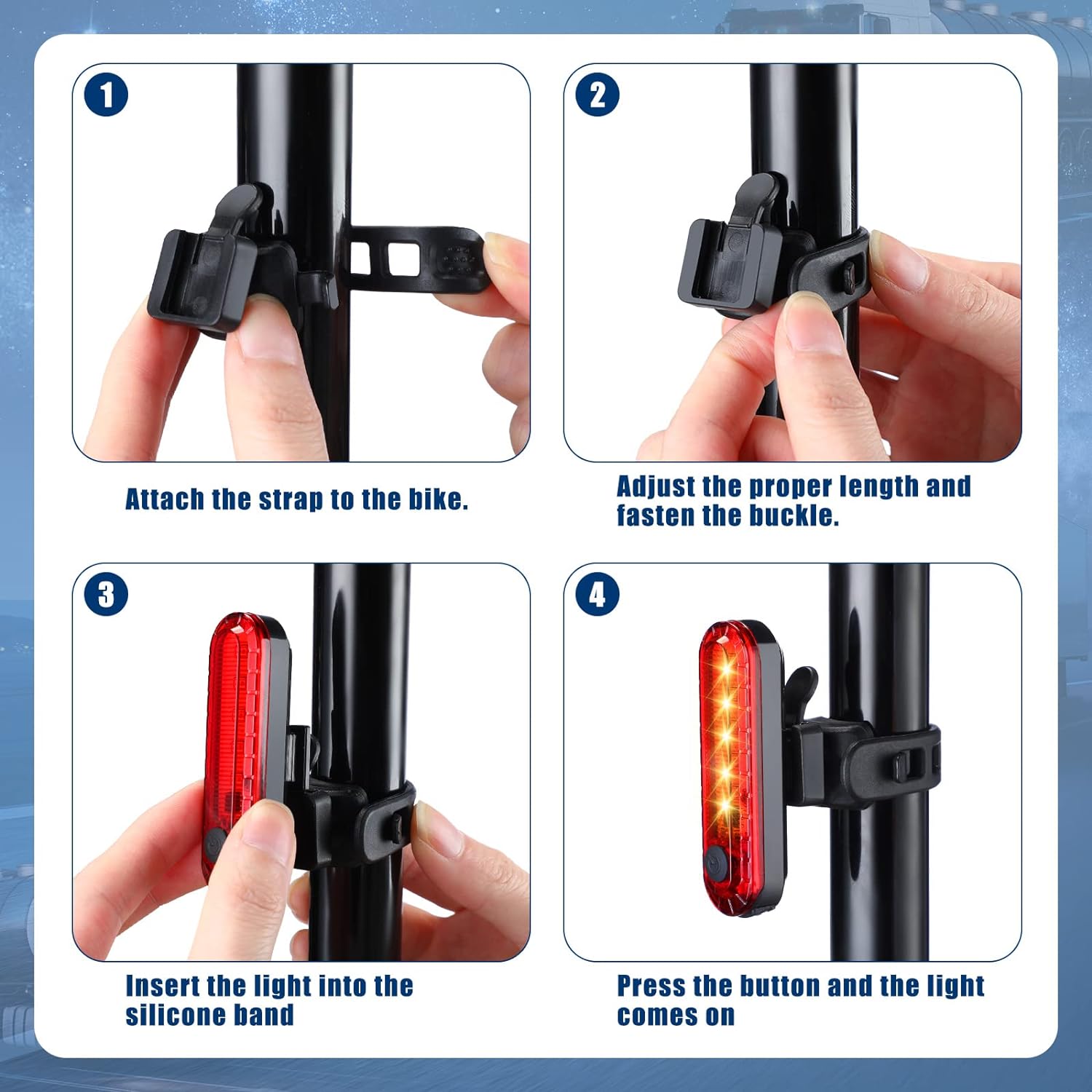 1

Attach the strap to the bike.

2

Adjust the proper length and fasten the buckle.

3

Insert the light into the silicone band

4

Press the button and the light comes on