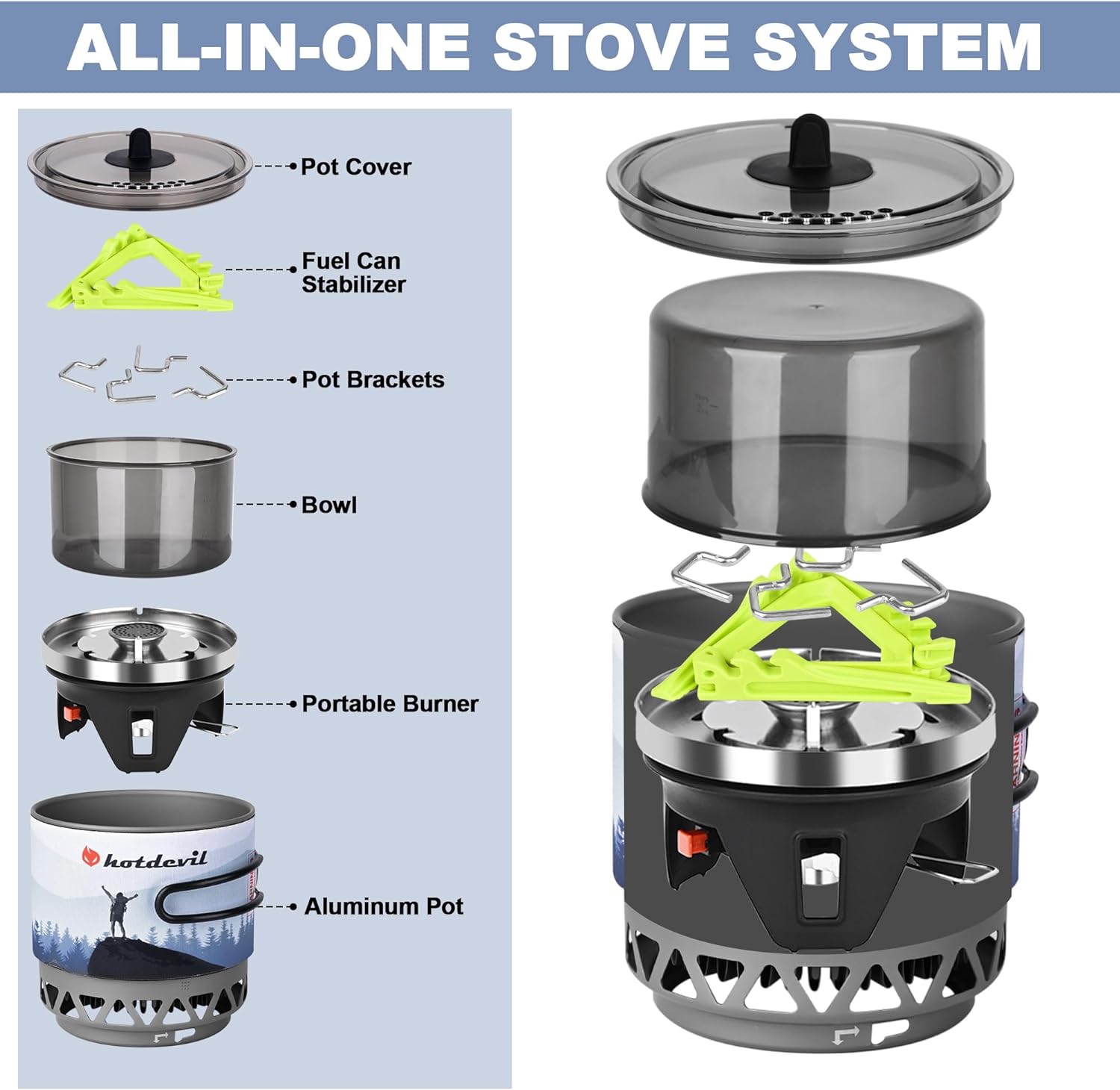 ALL-IN-ONE STOVE SYSTEM

Pot Cover

Fuel Can Stabilizer

Pot Brackets

Bowl

Portable Burner

hotdevil

Aluminum Pot