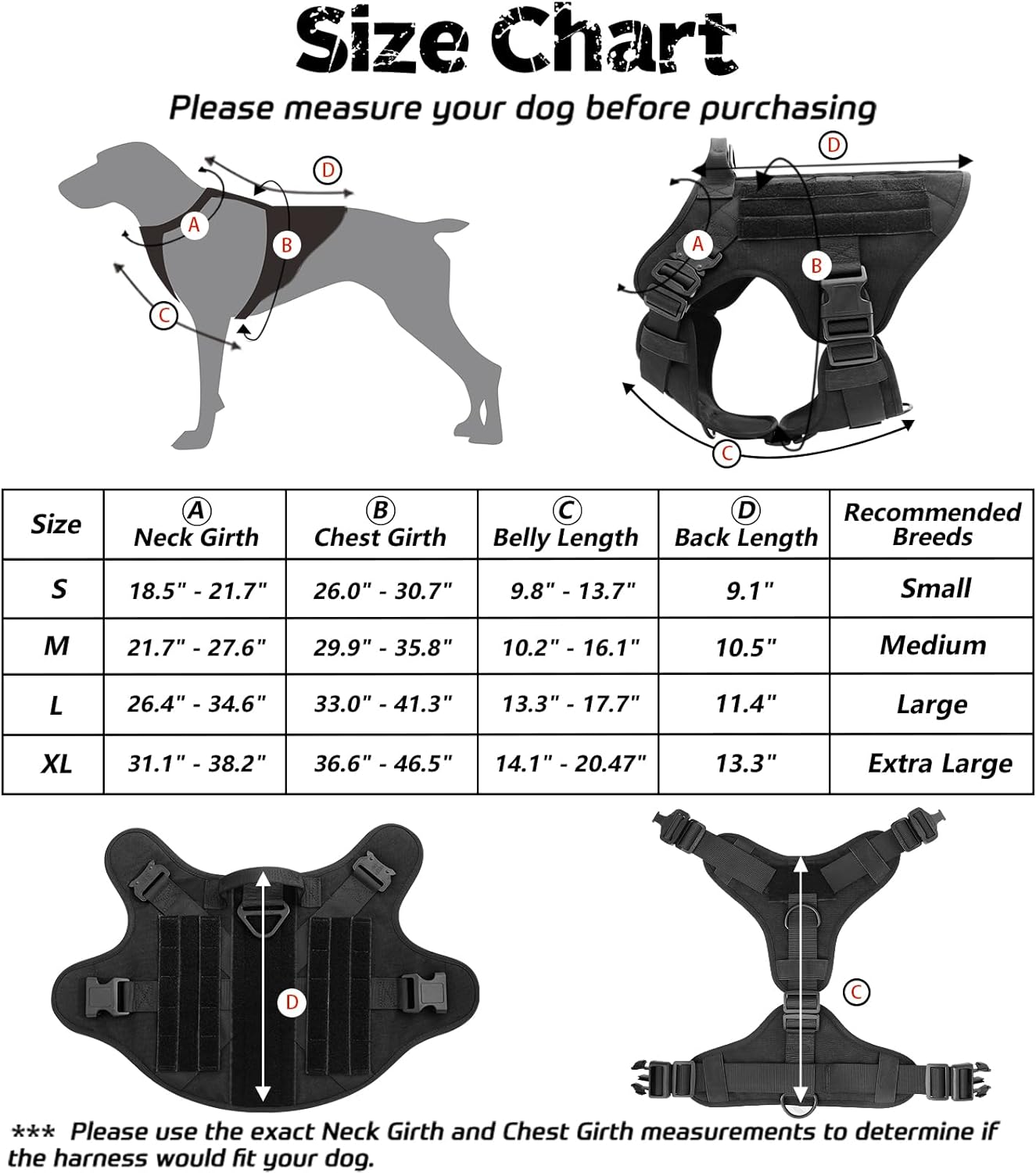 Size Chart

Please measure your dog before purchasing

D

A

B

C

D

A

B

C

| Size | A Neck Girth | B Chest Girth | C Belly Length | D Back Length | Recommended Breeds |
|---|---|---|---|---|---|
| S | 18.5" - 21.7" | 26.0" - 30.7" | 9.8" - 13.7" | 9.1" | Small |
| M | 21.7" - 27.6" | 29.9" - 35.8" | 10.2" - 16.1" | 10.5" | Medium |
| L | 26.4" - 34.6" | 33.0" - 41.3" | 13.3" - 17.7" | 11.4" | Large |
| XL | 31.1" - 38.2" | 36.6" - 46.5" | 14.1" - 20.47" | 13.3" | Extra Large |

D

C

*** Please use the exact Neck Girth and Chest Girth measurements to determine if the harness would fit your dog.