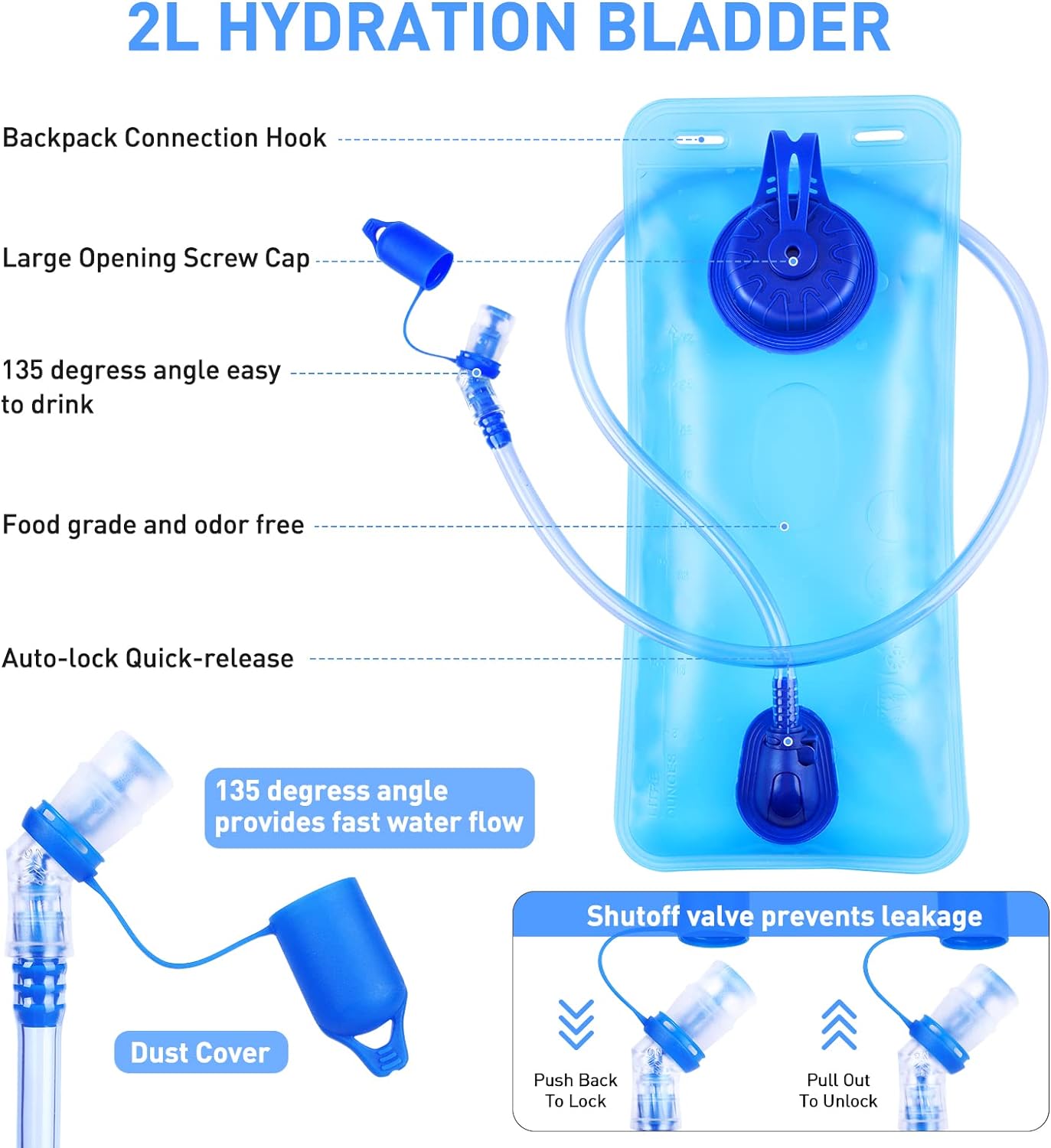 2L HYDRATION BLADDER

Backpack Connection Hook

Large Opening Screw Cap

135 degress angle easy to drink

Food grade and odor free

Auto-lock Quick-release

135 degress angle provides fast water flow

Dust Cover

Shutoff valve prevents leakage

Push Back To Lock

Pull Out To Unlock