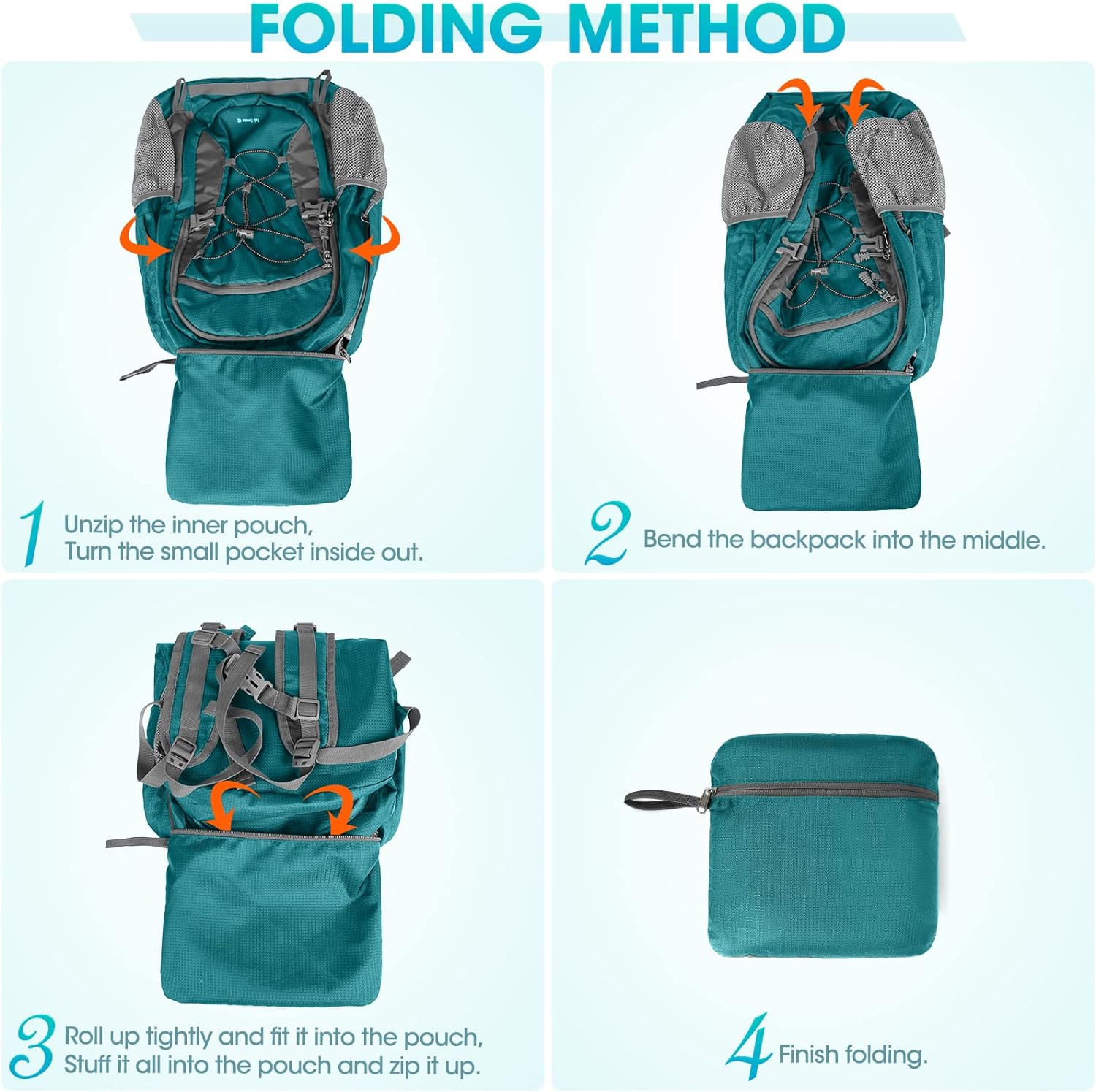 FOLDING METHOD

1 Unzip the inner pouch,
Turn the small pocket inside out.

2 Bend the backpack into the middle.

3 Roll up tightly and fit it into the pouch,
Stuff it all into the pouch and zip it up.

4 Finish folding.