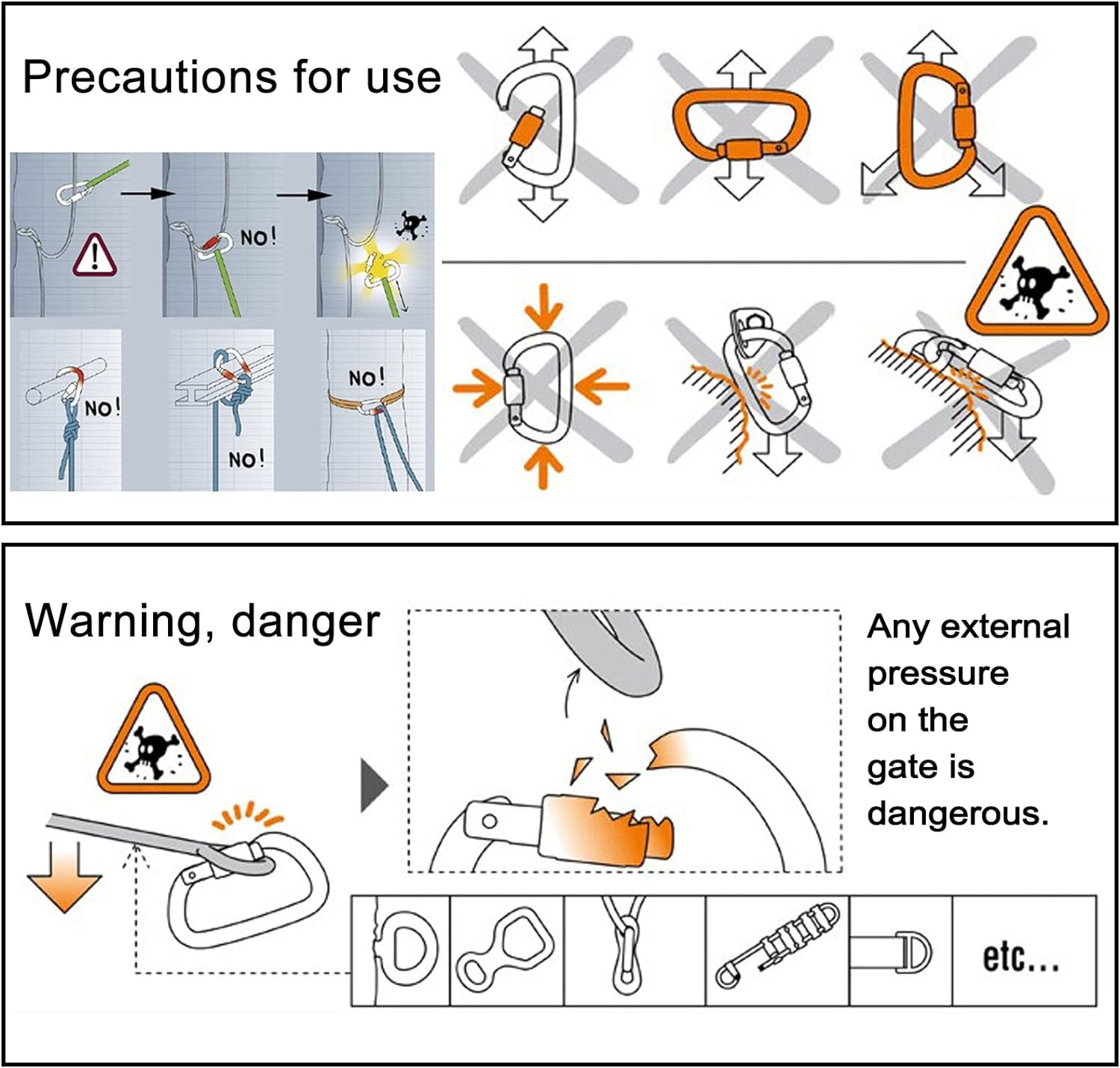 Precautions for use

NO!

NO!

NO!

NO!

Warning, danger

Any external pressure on the gate is dangerous.

etc...