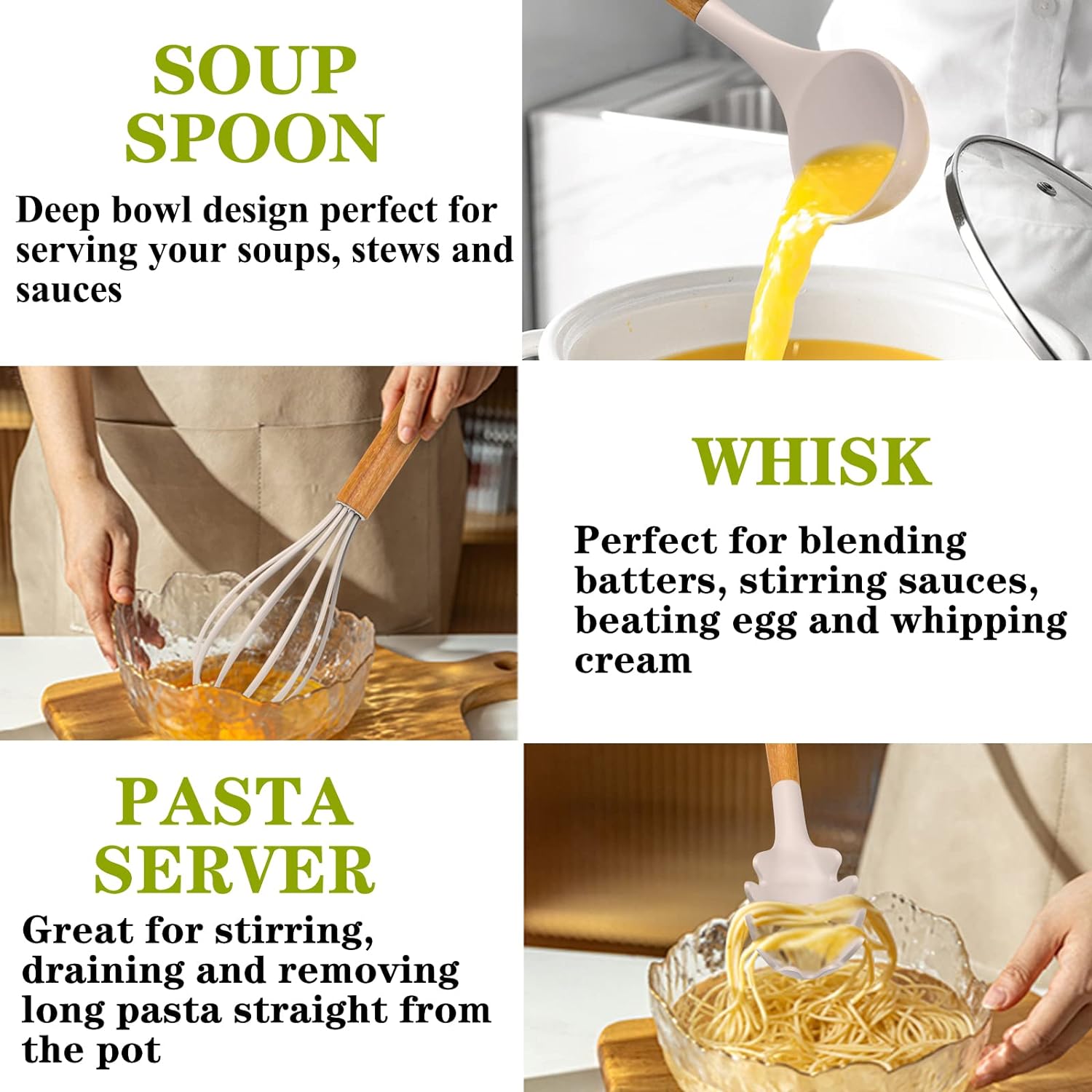 SOUP SPOON

Deep bowl design perfect for serving your soups, stews and sauces

WHISK

Perfect for blending batters, stirring sauces, beating egg and whipping cream

PASTA SERVER

Great for stirring, draining and removing long pasta straight from the pot