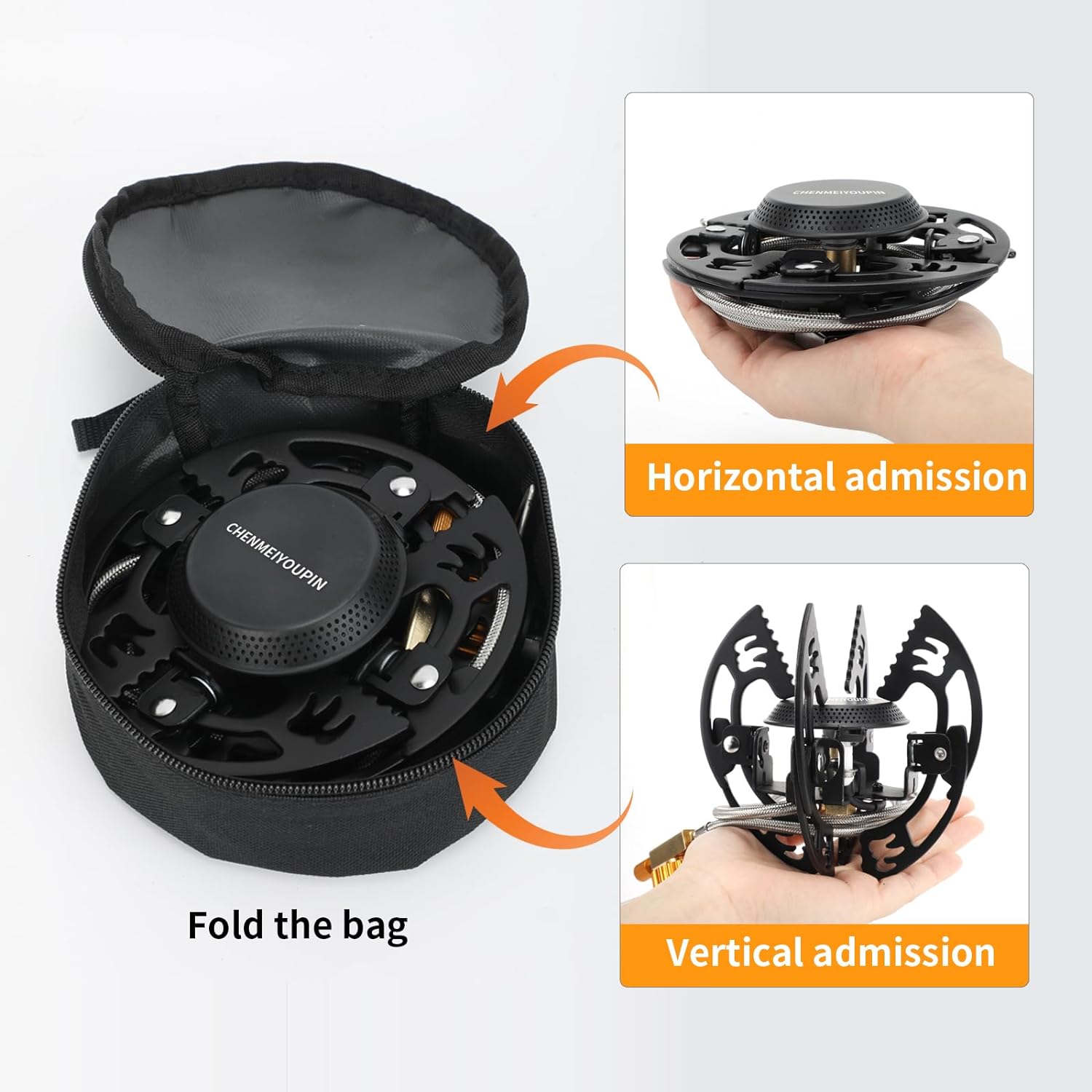 CHENMEIYOUPIN

Fold the bag

CHENMEIYOUPIN

Horizontal admission

Vertical admission