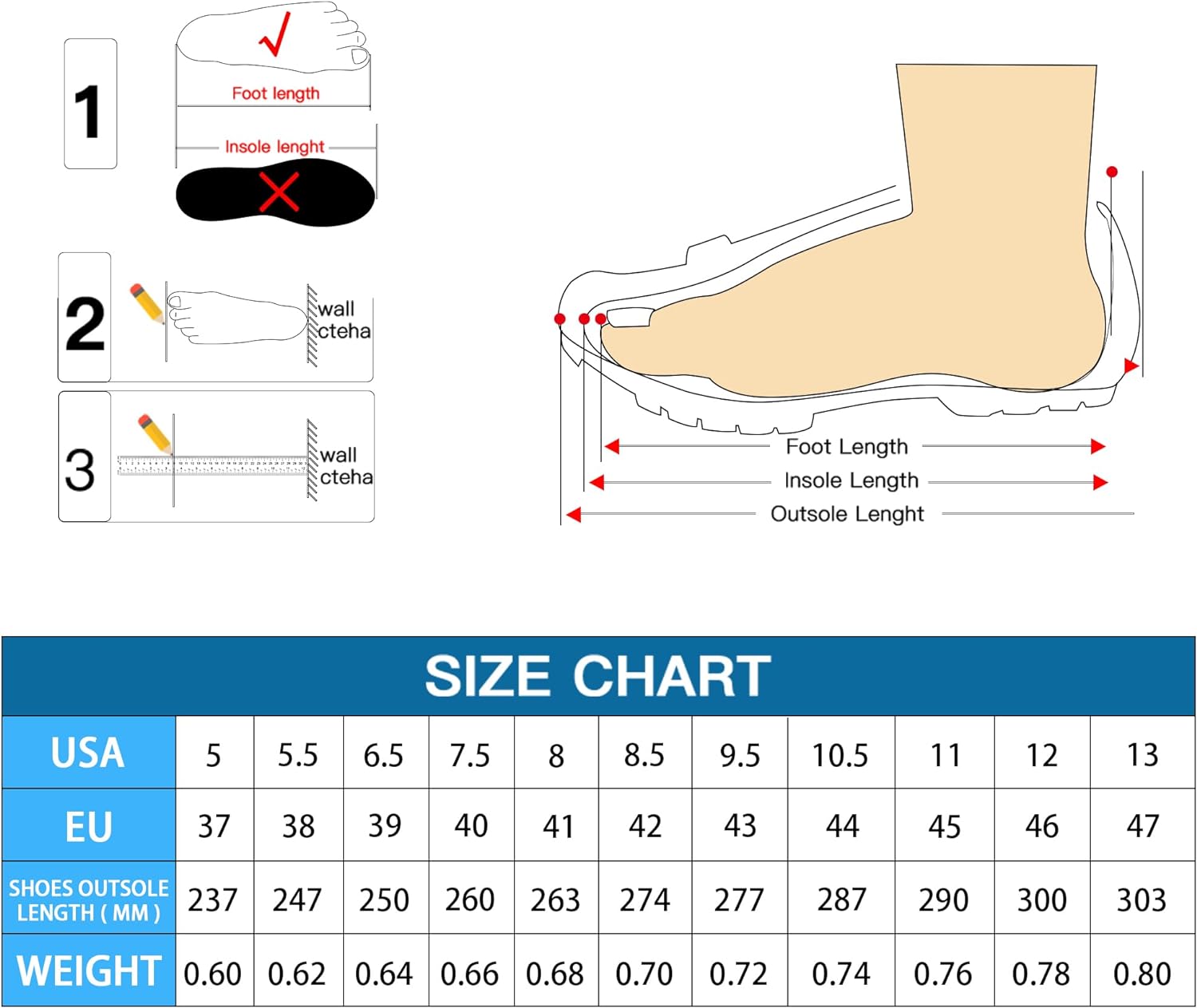 1

Foot length

Insole lenght

2

wall cteha

3

wall cteha

Foot Length

Insole Length

Outsole Lenght

SIZE CHART

| USA | 5 | 5.5 | 6.5 | 7.5 | 8 | 8.5 | 9.5 | 10.5 | 11 | 12 | 13 |
|---|---|---|---|---|---|---|---|---|---|---|---|
| EU | 37 | 38 | 39 | 40 | 41 | 42 | 43 | 44 | 45 | 46 | 47 |
| SHOES OUTSOLE LENGTH ( MM ) | 237 | 247 | 250 | 260 | 263 | 274 | 277 | 287 | 290 | 300 | 303 |
| WEIGHT | 0.60 | 0.62 | 0.64 | 0.66 | 0.68 | 0.70 | 0.72 | 0.74 | 0.76 | 0.78 | 0.80 |