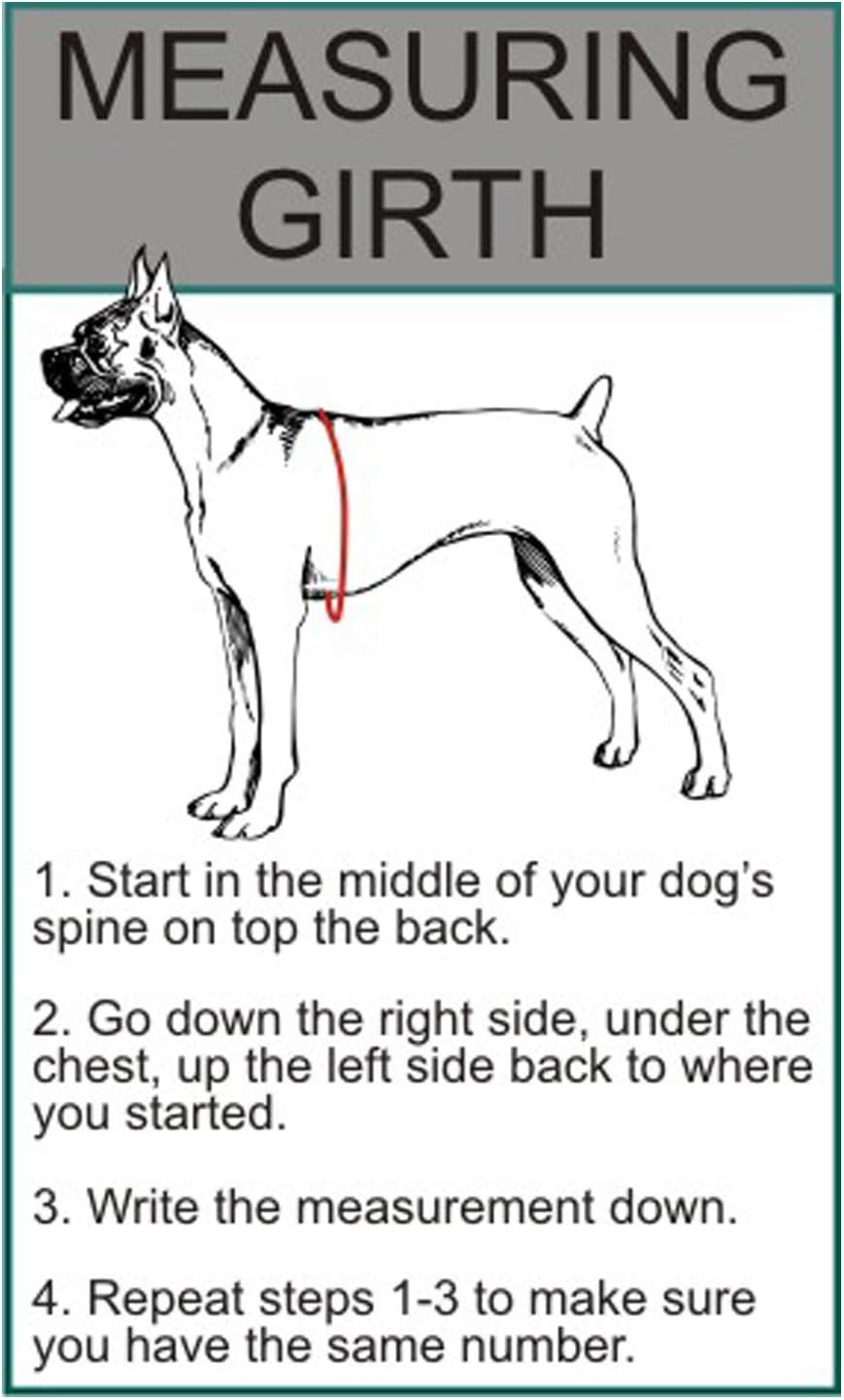 MEASURING GIRTH

1. Start in the middle of your dog's spine on top the back.

2. Go down the right side, under the chest, up the left side back to where you started.

3. Write the measurement down.

4. Repeat steps 1-3 to make sure you have the same number.