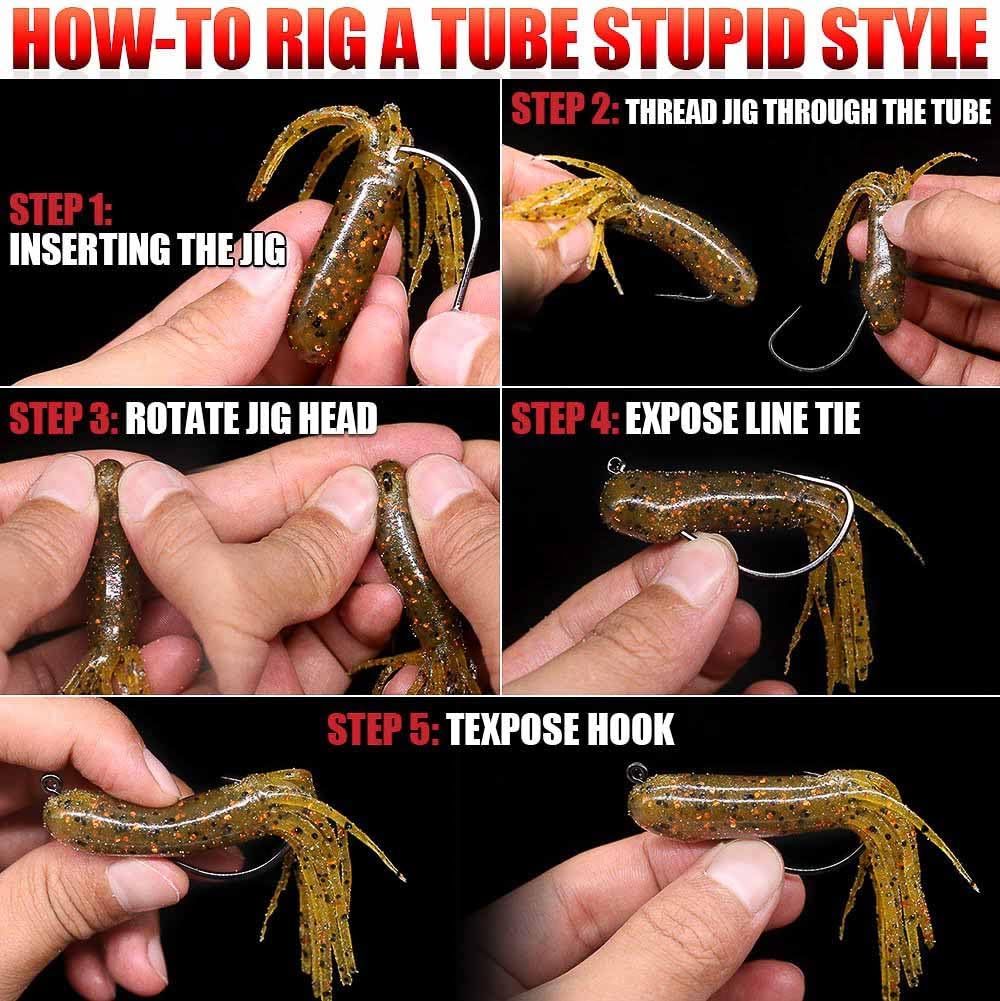 HOW-TO RIG A TUBE STUPID STYLE

STEP 1:
INSERTING THE JIG

STEP 2: THREAD JIG THROUGH THE TUBE

STEP 3: ROTATE JIG HEAD

STEP 4: EXPOSE LINE TIE

STEP 5: TEXPOSE HOOK