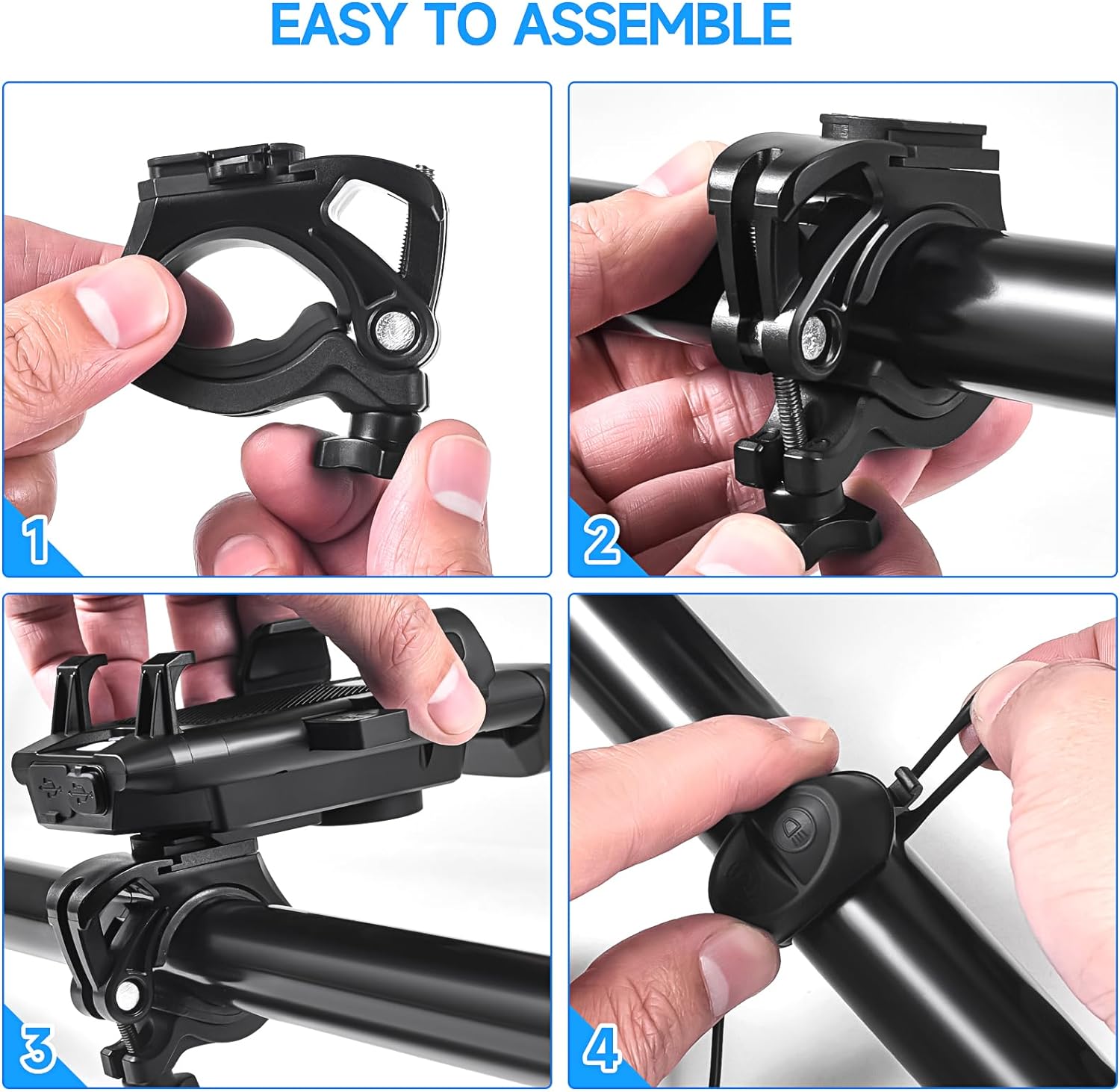 EASY TO ASSEMBLE

1

2

3

4