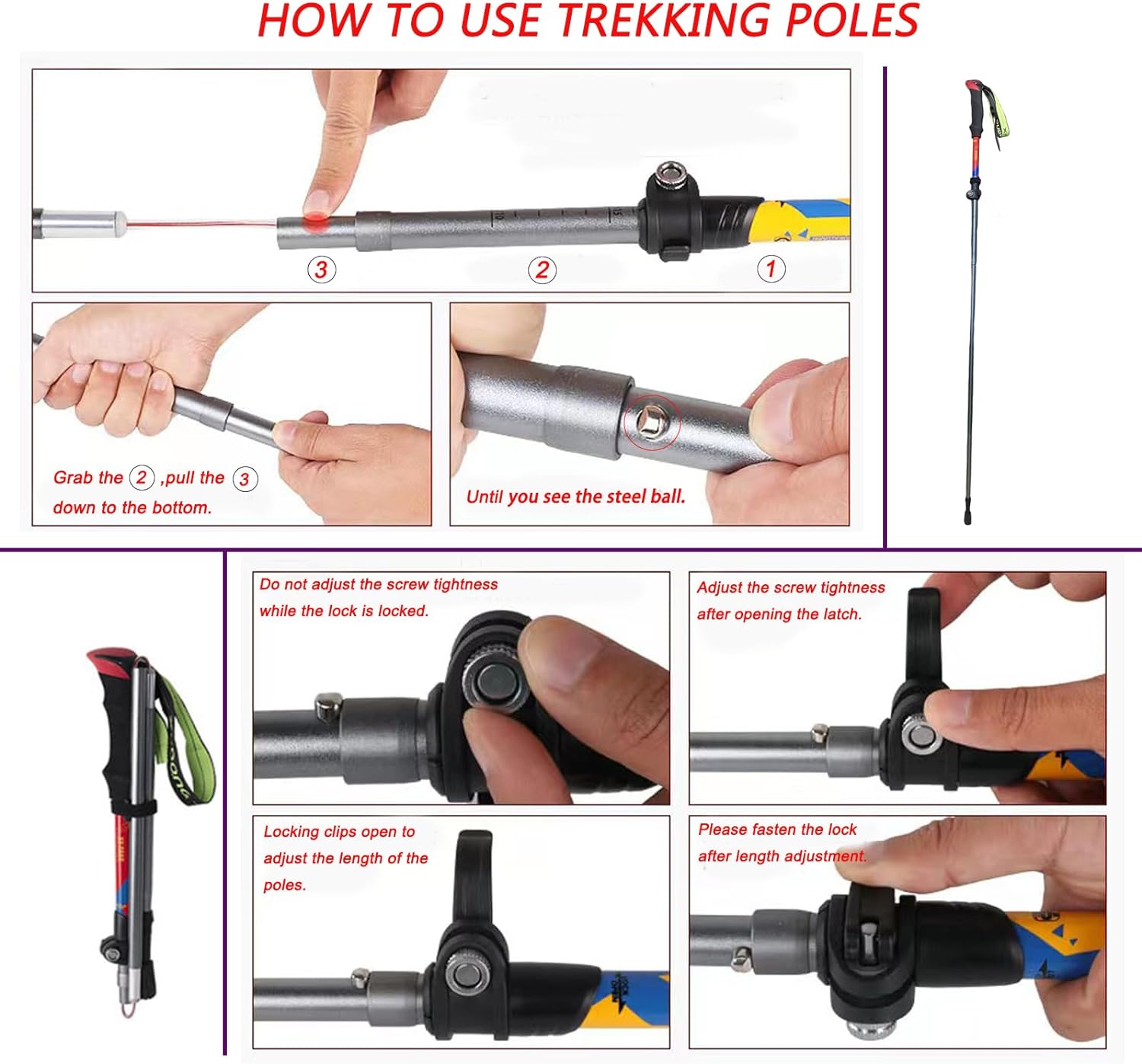 HOW TO USE TREKKING POLES

3 2 1

Grab the 2 ,pull the 3 down to the bottom.

Until you see the steel ball.

Do not adjust the screw tightness while the lock is locked.

Adjust the screw tightness after opening the latch.

Locking clips open to adjust the length of the poles.

Please fasten the lock after length adjustment.