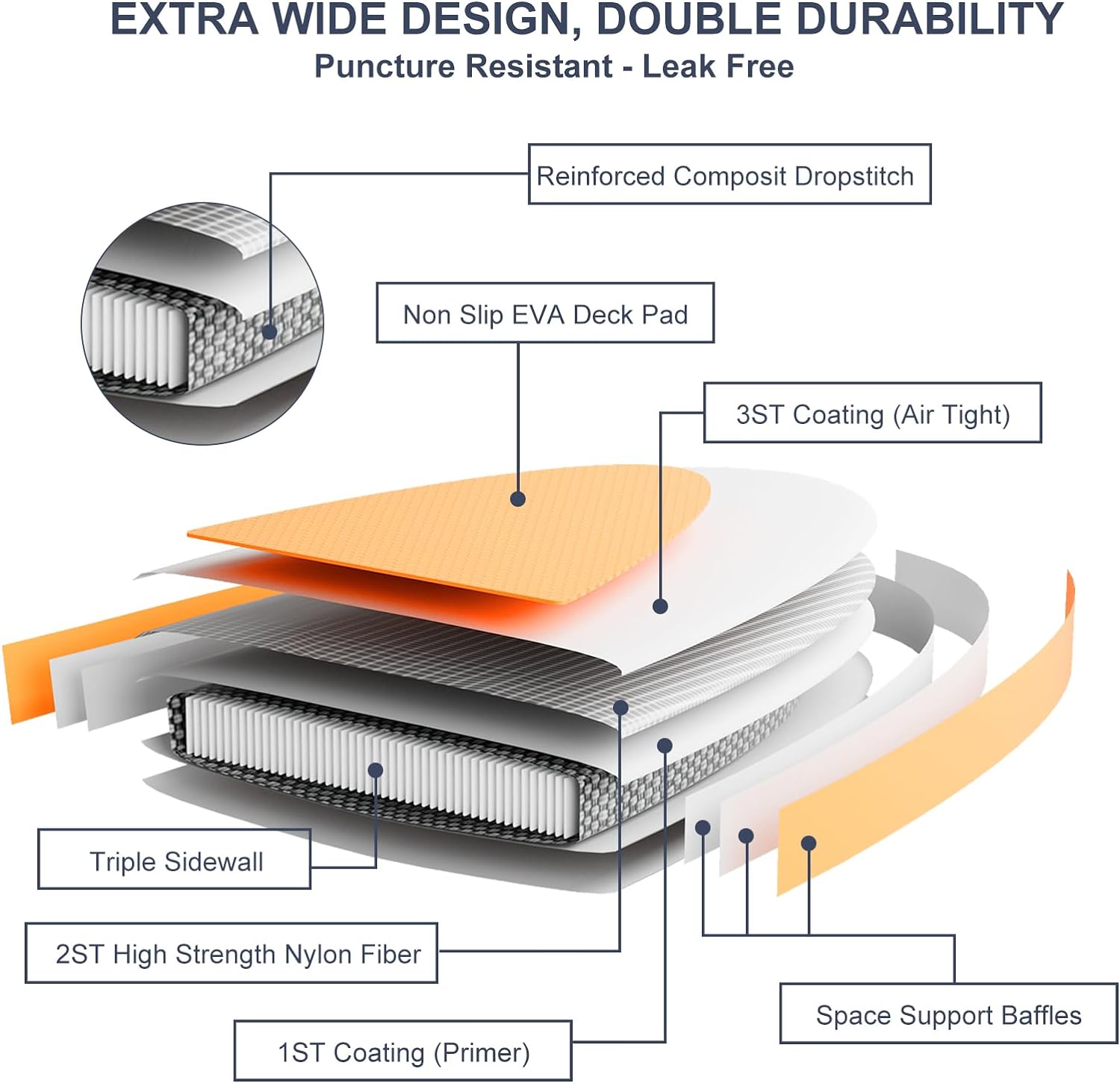 EXTRA WIDE DESIGN, DOUBLE DURABILITY
Puncture Resistant - Leak Free

Reinforced Composit Dropstitch

Non Slip EVA Deck Pad

3ST Coating (Air Tight)

Triple Sidewall

2ST High Strength Nylon Fiber

1ST Coating (Primer)

Space Support Baffles