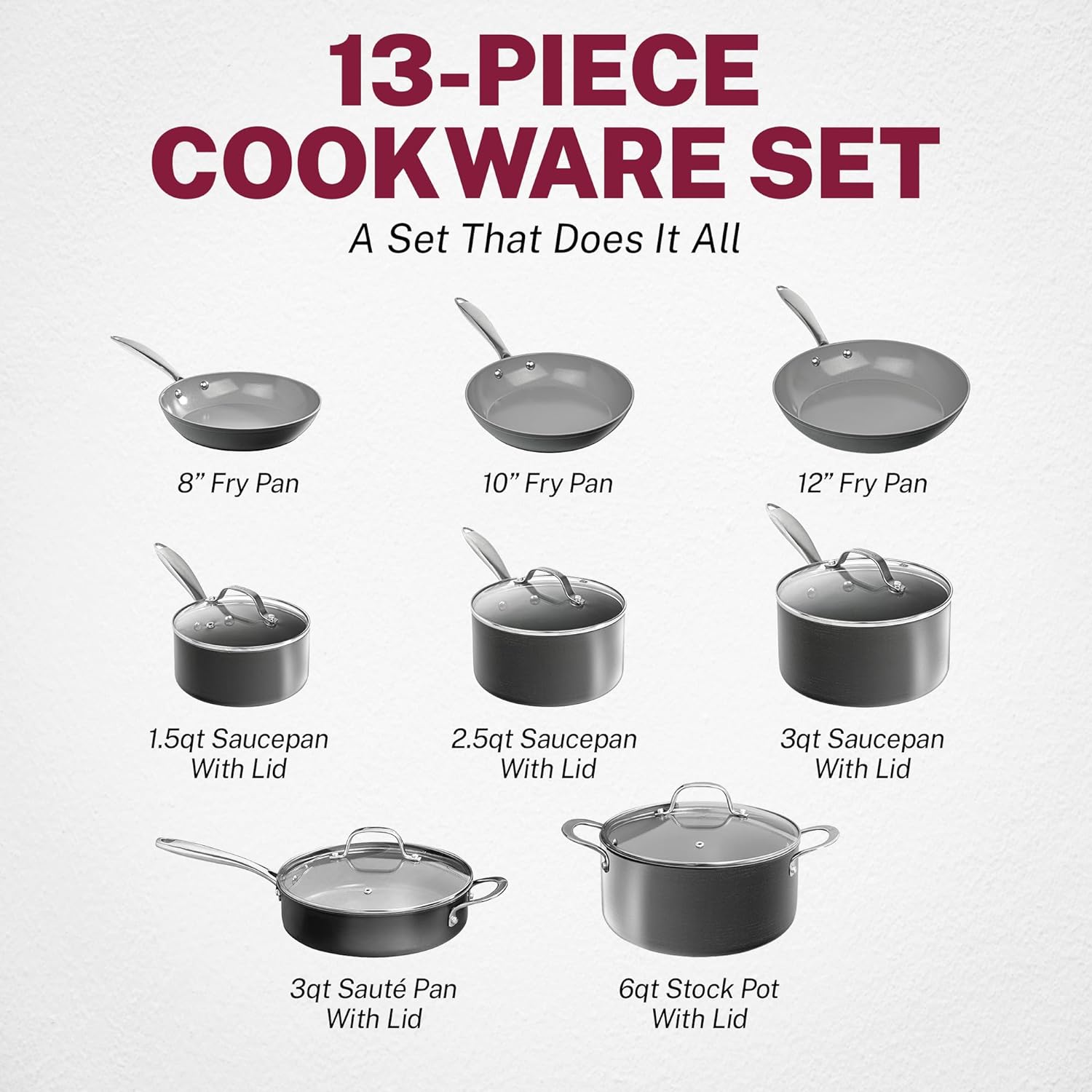 13-PIECE COOKWARE SET

A Set That Does It All

8” Fry Pan

10” Fry Pan

12” Fry Pan

1.5qt Saucepan With Lid

2.5qt Saucepan With Lid

3qt Saucepan With Lid

3qt Sauté Pan With Lid

6qt Stock Pot With Lid