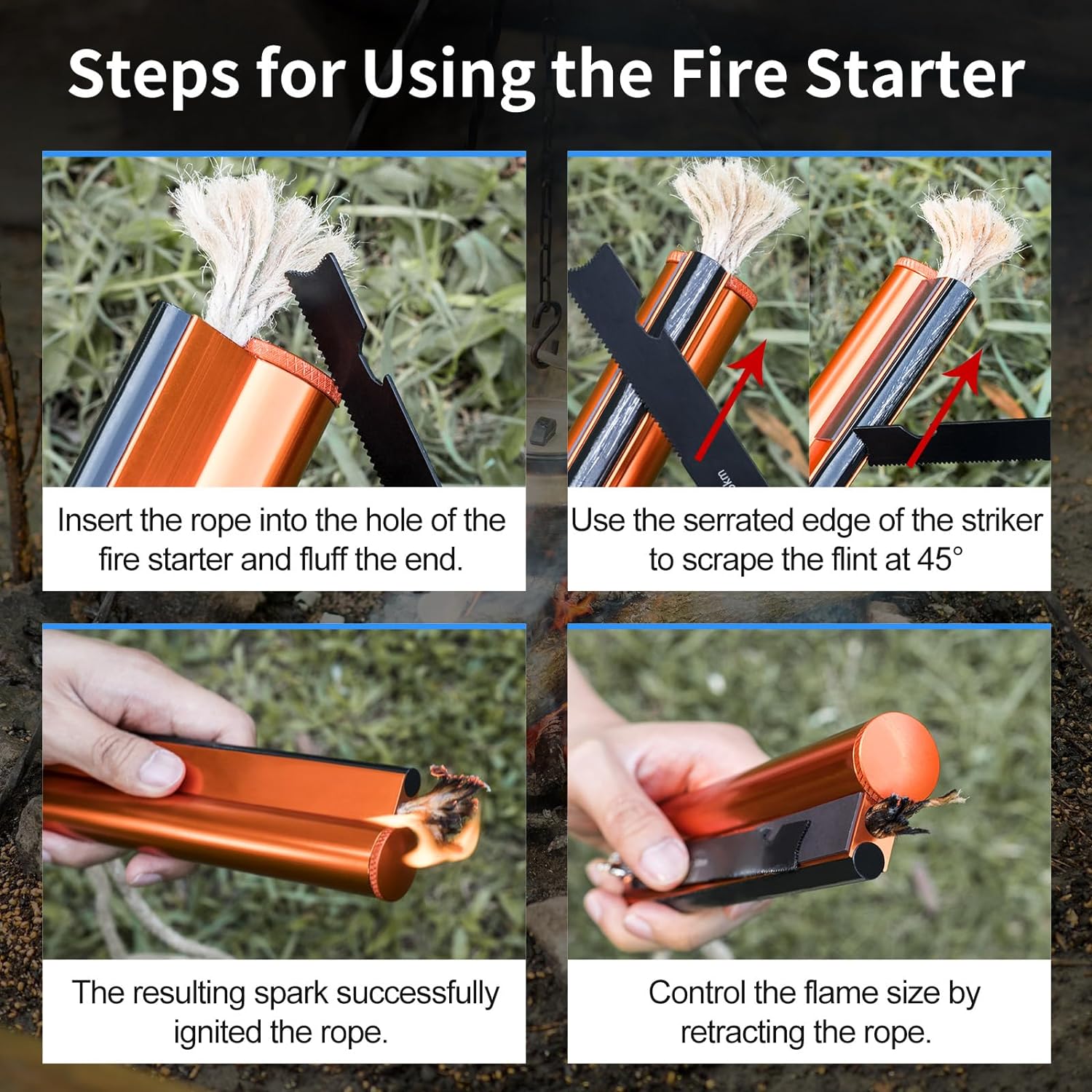 Steps for Using the Fire Starter

Insert the rope into the hole of the fire starter and fluff the end.

Use the serrated edge of the striker to scrape the flint at 45°

The resulting spark successfully ignited the rope.

Control the flame size by retracting the rope.