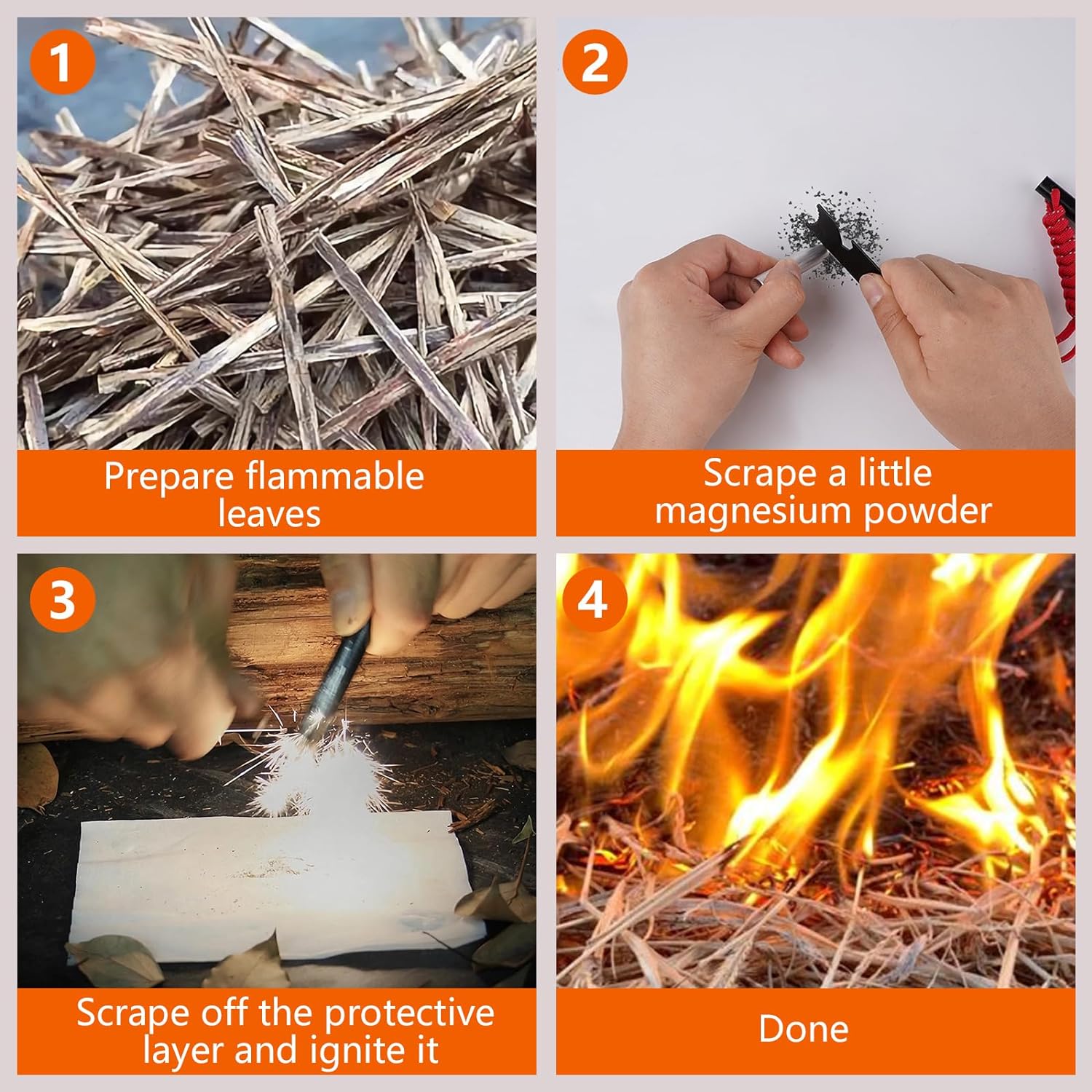 1

Prepare flammable leaves

2

Scrape a little magnesium powder

3

Scrape off the protective layer and ignite it

4

Done