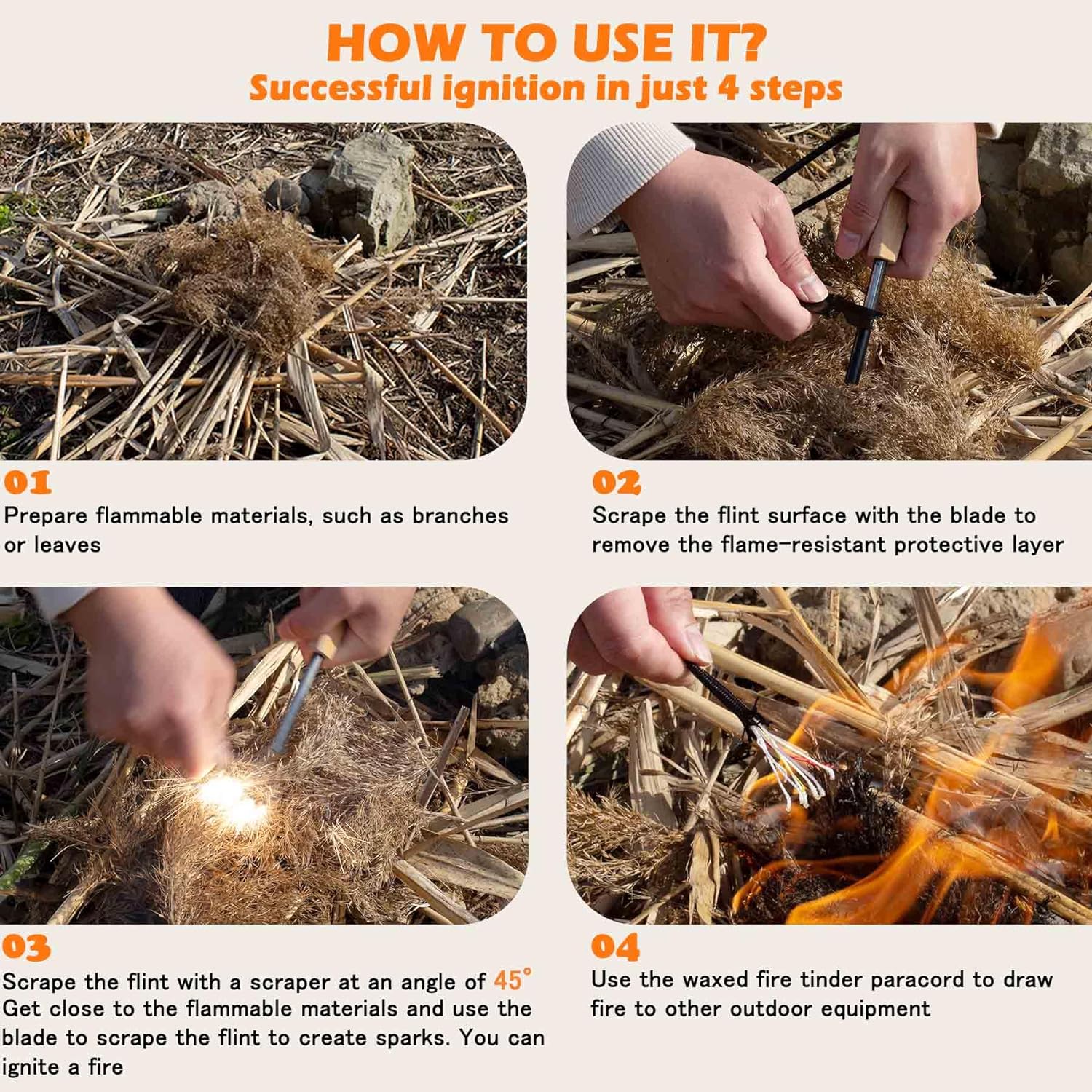 HOW TO USE IT?
Successful ignition in just 4 steps

01
Prepare flammable materials, such as branches or leaves

02
Scrape the flint surface with the blade to remove the flame-resistant protective layer

03
Scrape the flint with a scraper at an angle of 45°
Get close to the flammable materials and use the blade to scrape the flint to create sparks. You can ignite a fire

04
Use the waxed fire tinder paracord to draw fire to other outdoor equipment