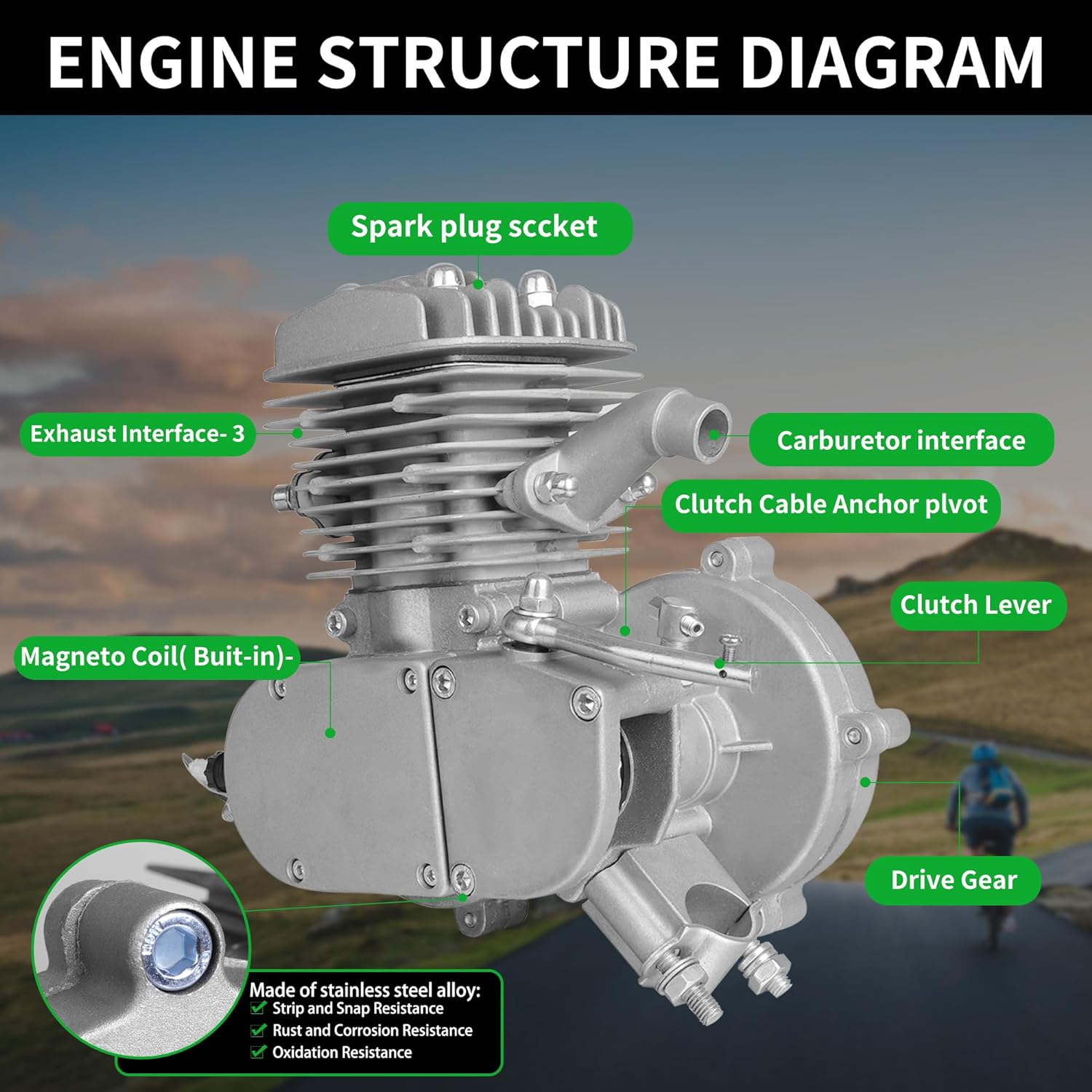 ENGINE STRUCTURE DIAGRAM

Spark plug sccket

Exhaust Interface- 3

Carburetor interface

Clutch Cable Anchor plvot

Clutch Lever

Magneto Coil( Buit-in)-

Drive Gear

Made of stainless steel alloy:
Strip and Snap Resistance
Rust and Corrosion Resistance
Oxidation Resistance