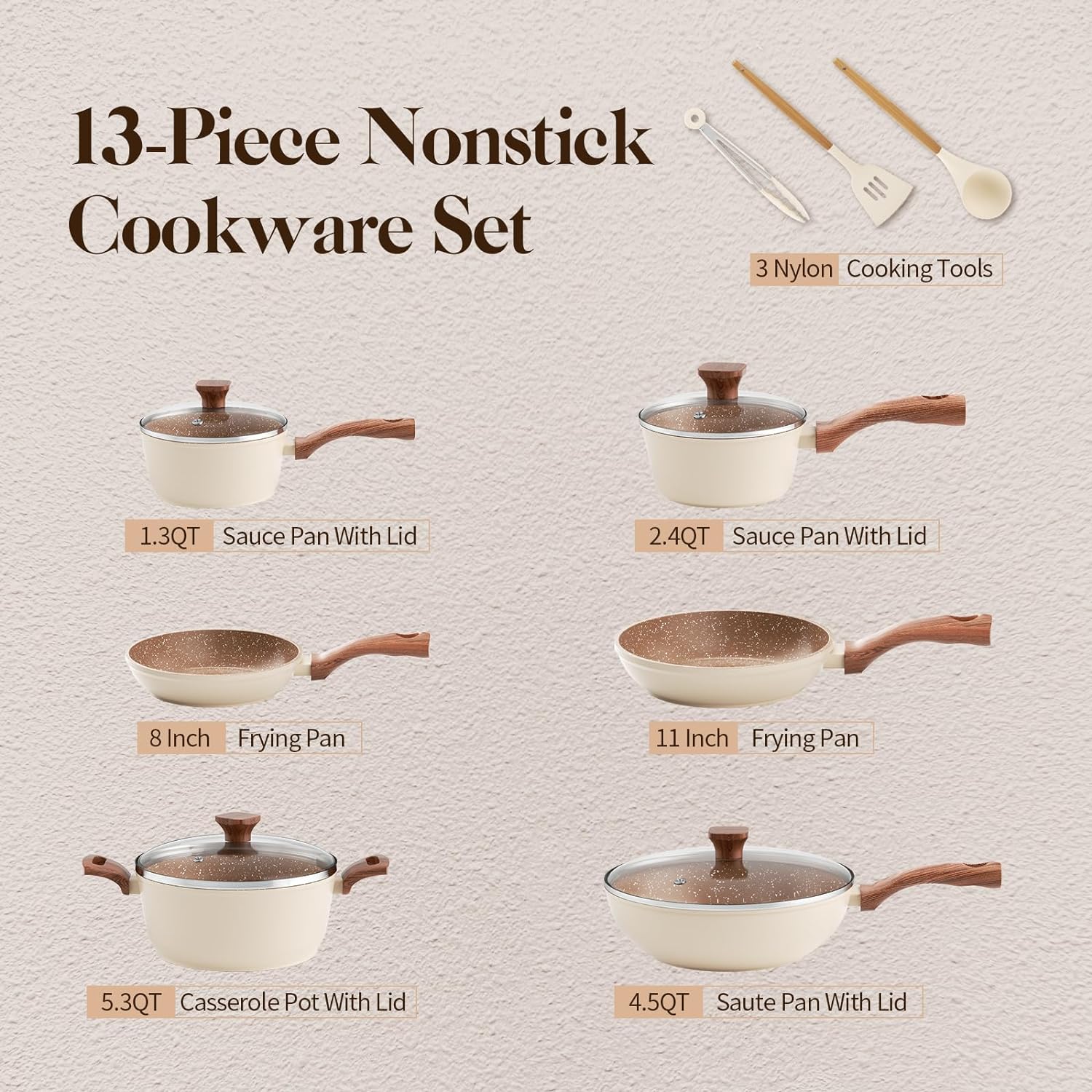 13-Piece Nonstick Cookware Set

3 Nylon Cooking Tools

1.3QT Sauce Pan With Lid

2.4QT Sauce Pan With Lid

8 Inch Frying Pan

11 Inch Frying Pan

5.3QT Casserole Pot With Lid

4.5QT Saute Pan With Lid