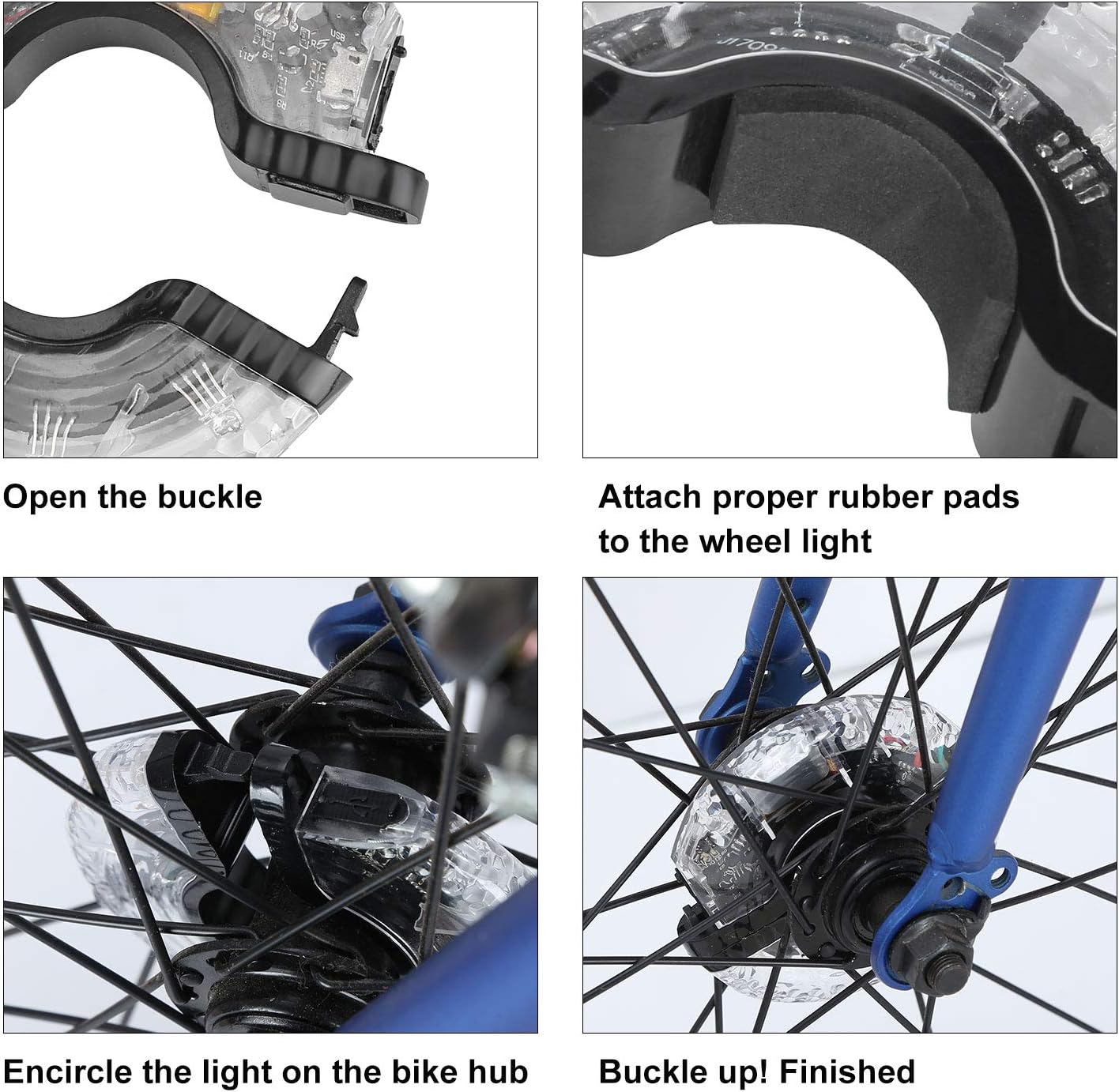 USB

Open the buckle

Attach proper rubber pads to the wheel light

Encircle the light on the bike hub

Buckle up! Finished